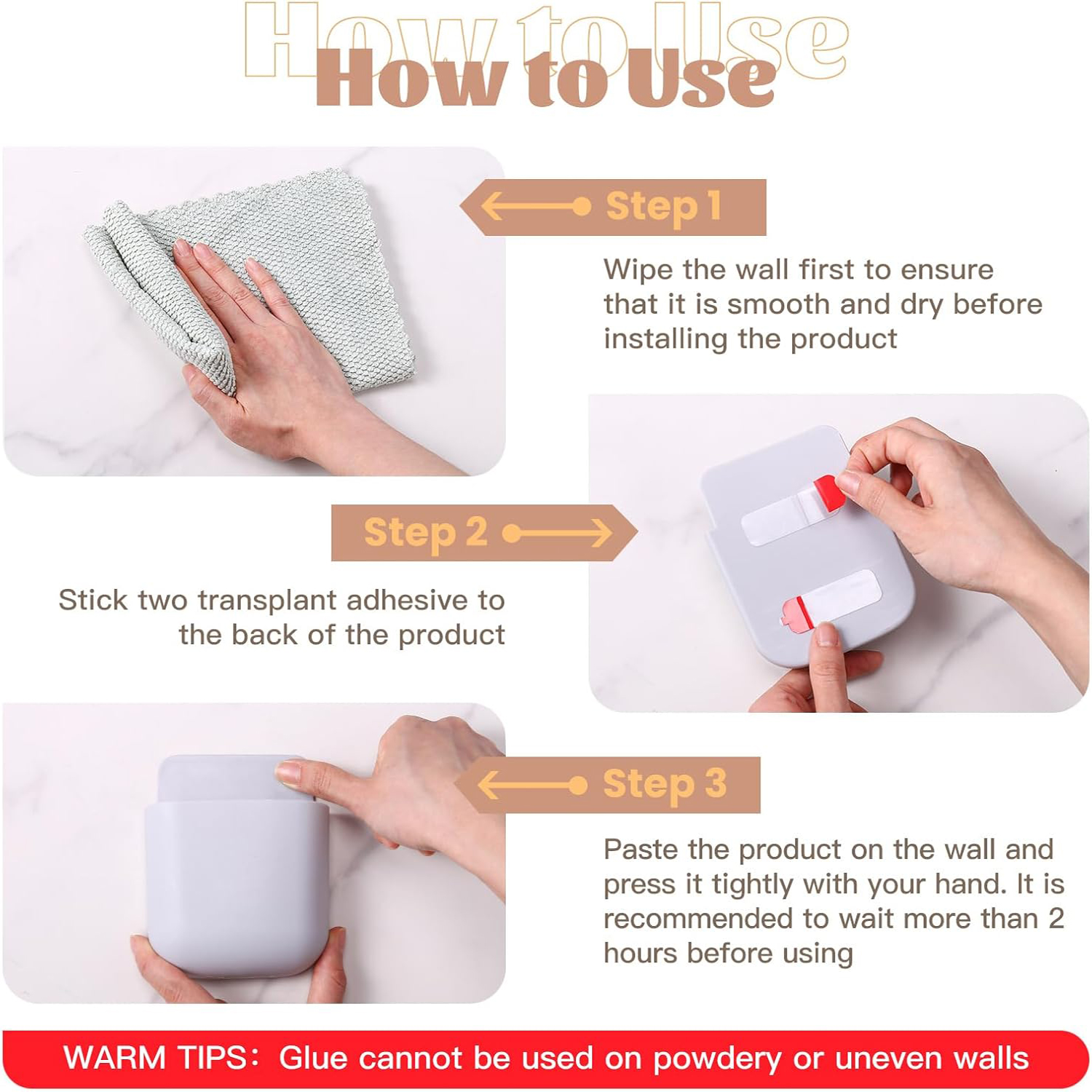 How to Use
How to Use

Step 1

Wipe the wall first to ensure that it is smooth and dry before installing the product

Step 2

Stick two transplant adhesive to the back of the product

Step 3

Paste the product on the wall and press it tightly with your hand. It is recommended to wait more than 2 hours before using

WARM TIPS: Glue cannot be used on powdery or uneven walls