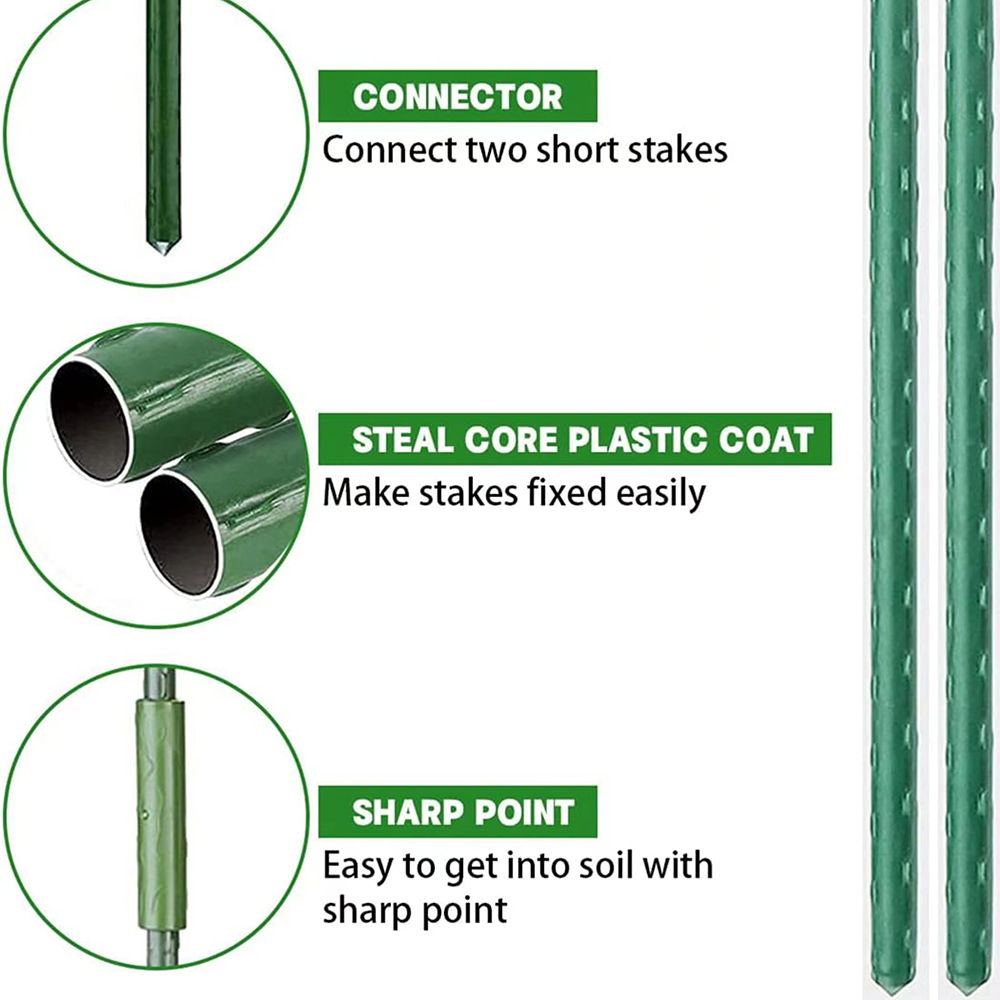 CONNECTOR
Connect two short stakes

STEAL CORE PLASTIC COAT
Make stakes fixed easily

SHARP POINT
Easy to get into soil with sharp point