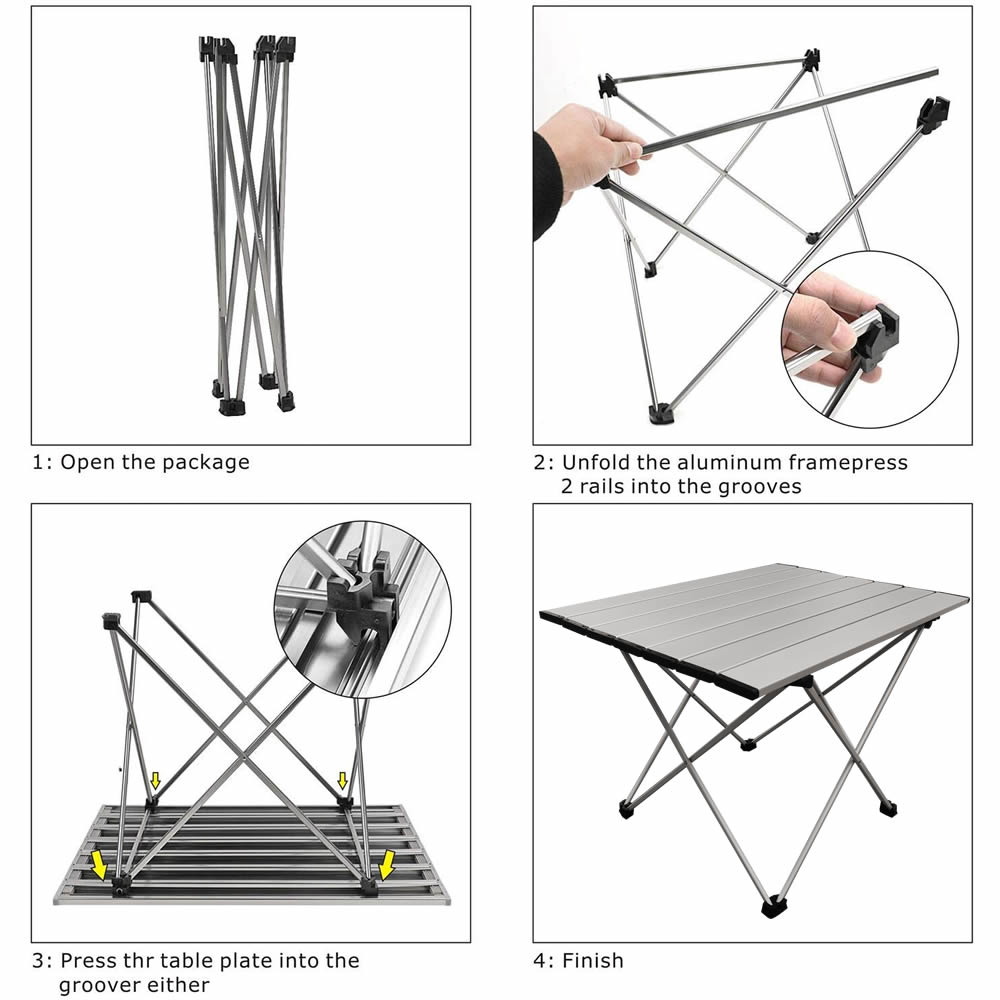 1: Open the package

2: Unfold the aluminum framepress 2 rails into the grooves

3: Press thr table plate into the groover either

4: Finish