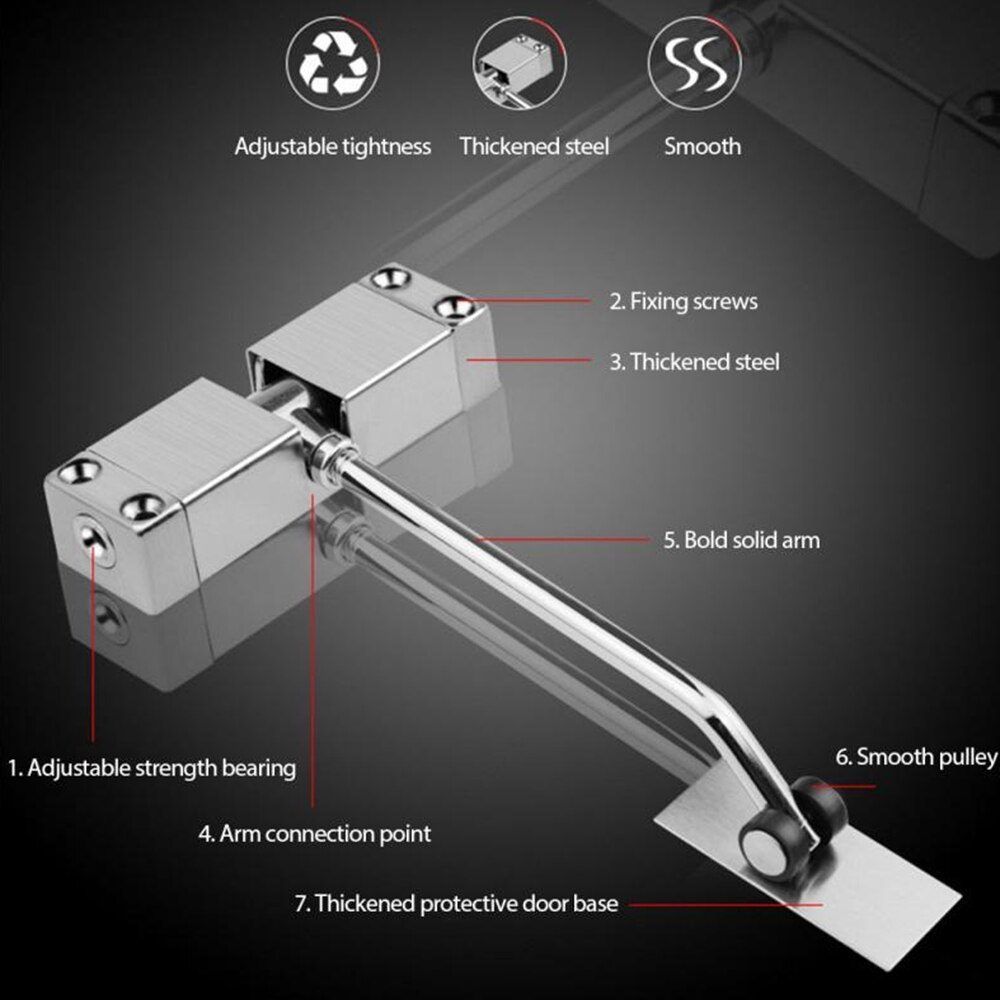 Adjustable tightness

Thickened steel

Smooth

2. Fixing screws

3. Thickened steel

5. Bold solid arm

1. Adjustable strength bearing

6. Smooth pulley

4. Arm connection point

7. Thickened protective door base