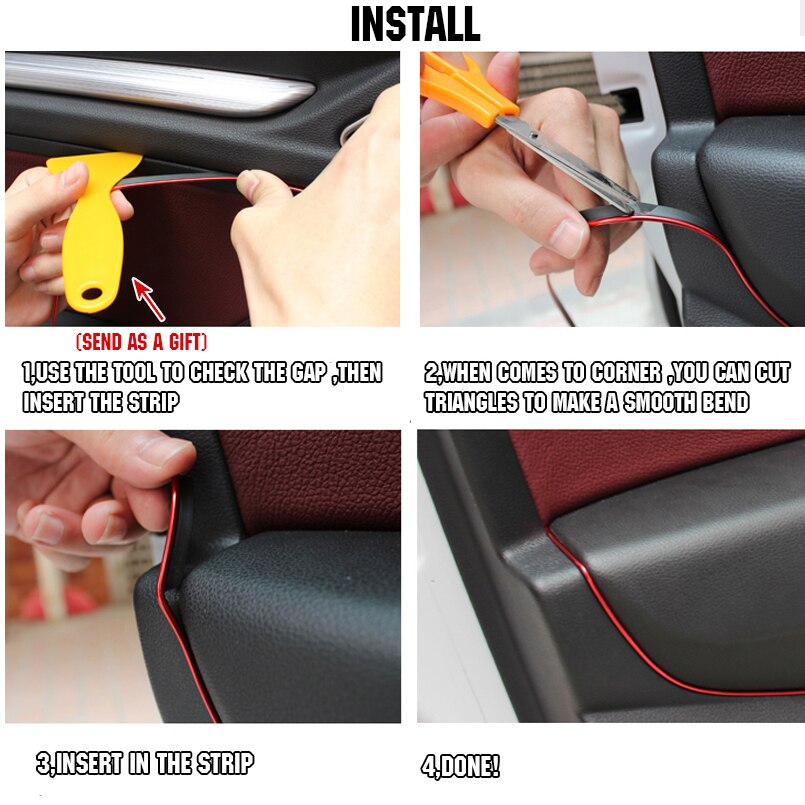 INSTALL

(SEND AS A GIFT)

1,USE THE TOOL TO CHECK THE GAP ,THEN INSERT THE STRIP

2,WHEN COMES TO CORNER ,YOU CAN CUT TRIANGLES TO MAKE A SMOOTH BEND

3,INSERT IN THE STRIP

4,DONE!