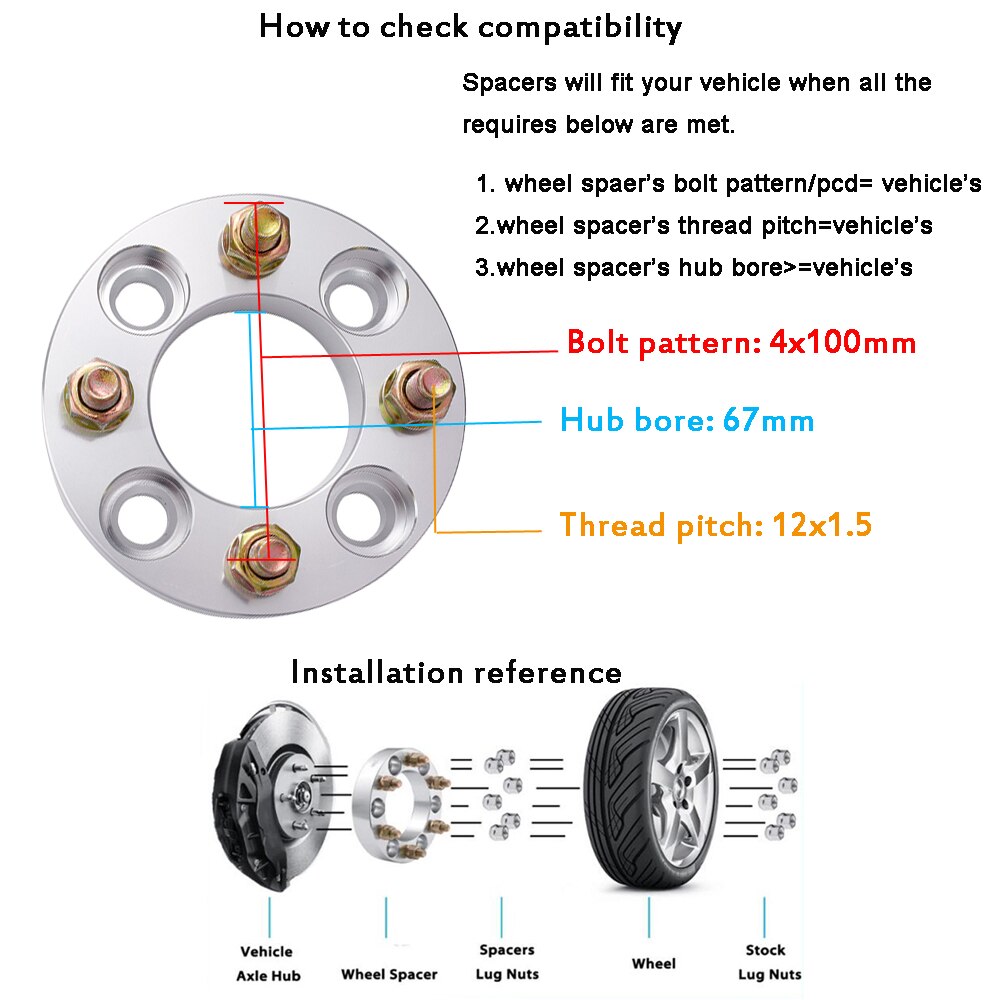 How to check compatibility

Spacers will fit your vehicle when all the requires below are met.

1. wheel spaer's bolt pattern/pcd= vehicle's
2.wheel spacer's thread pitch=vehicle's
3.wheel spacer's hub bore>=vehicle's

Bolt pattern: 4x100mm
Hub bore: 67mm
Thread pitch: 12x1.5

Installation reference

Vehicle Axle Hub
Wheel Spacer
Spacers Lug Nuts
Wheel
Stock Lug Nuts