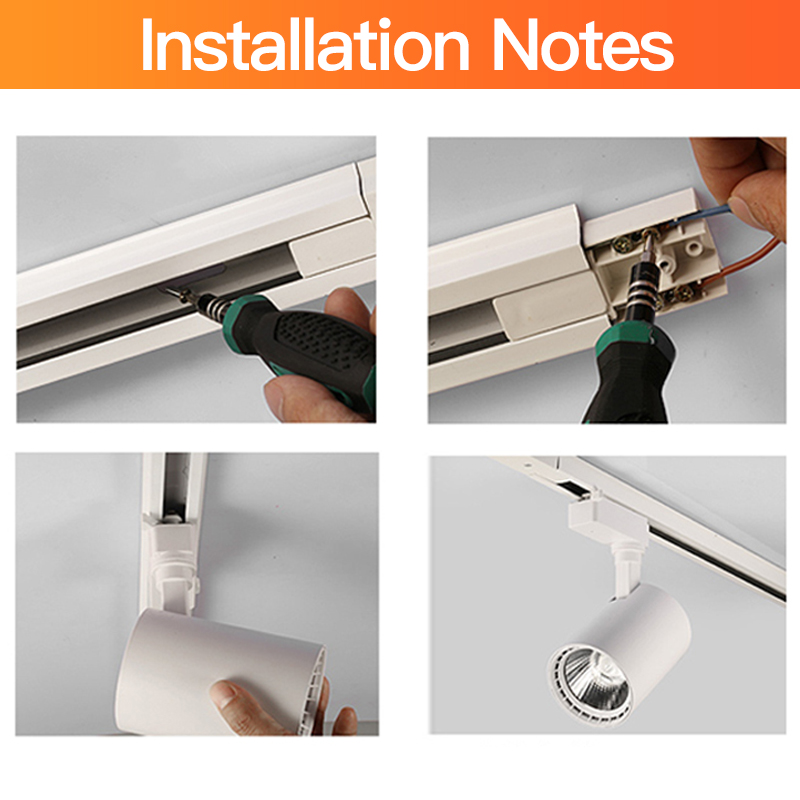 Installation Notes