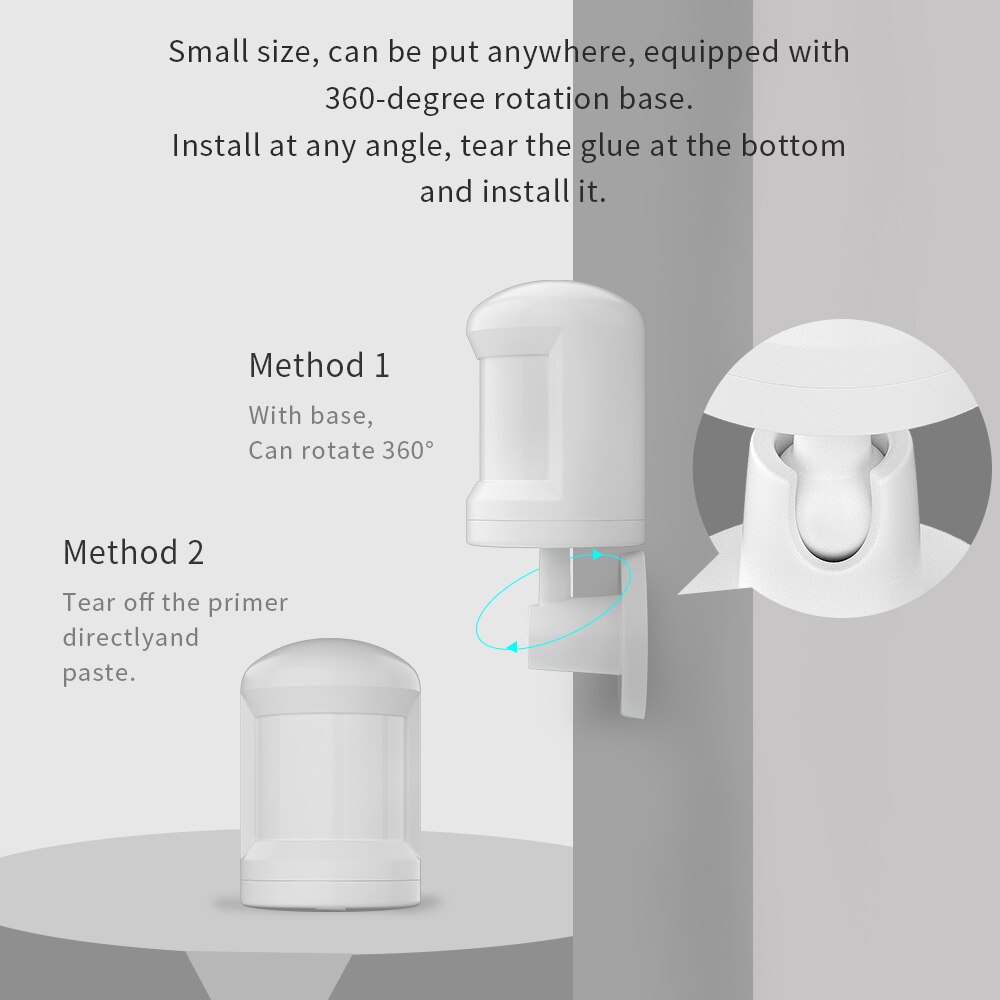 Small size, can be put anywhere, equipped with 360-degree rotation base.
Install at any angle, tear the glue at the bottom and install it.

Method 1

With base,
Can rotate 360°

Method 2

Tear off the primer directlyand paste.