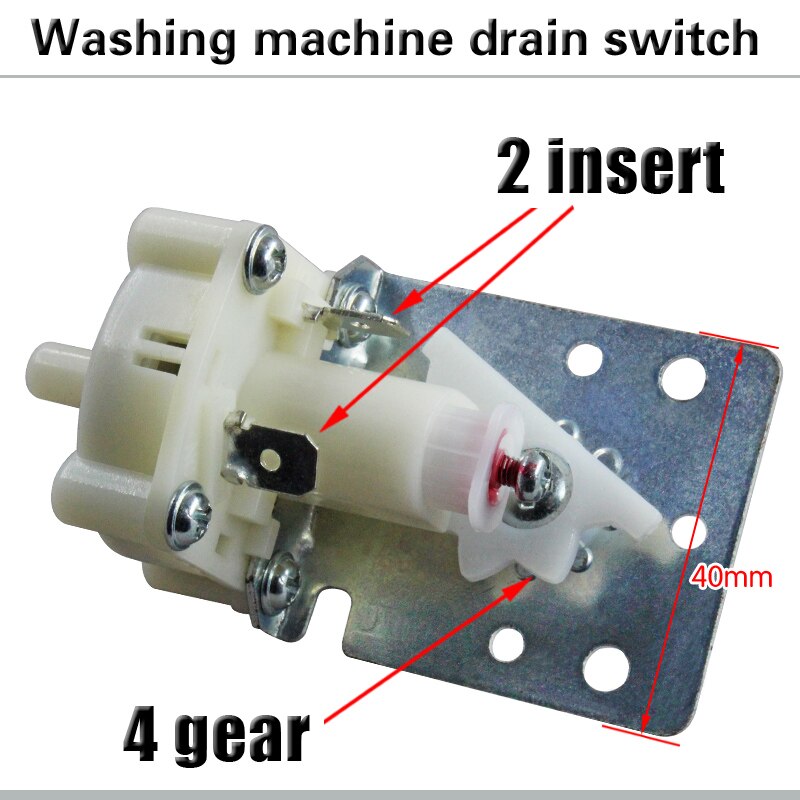 Washing machine drain switch

2 insert

40mm

4 gear