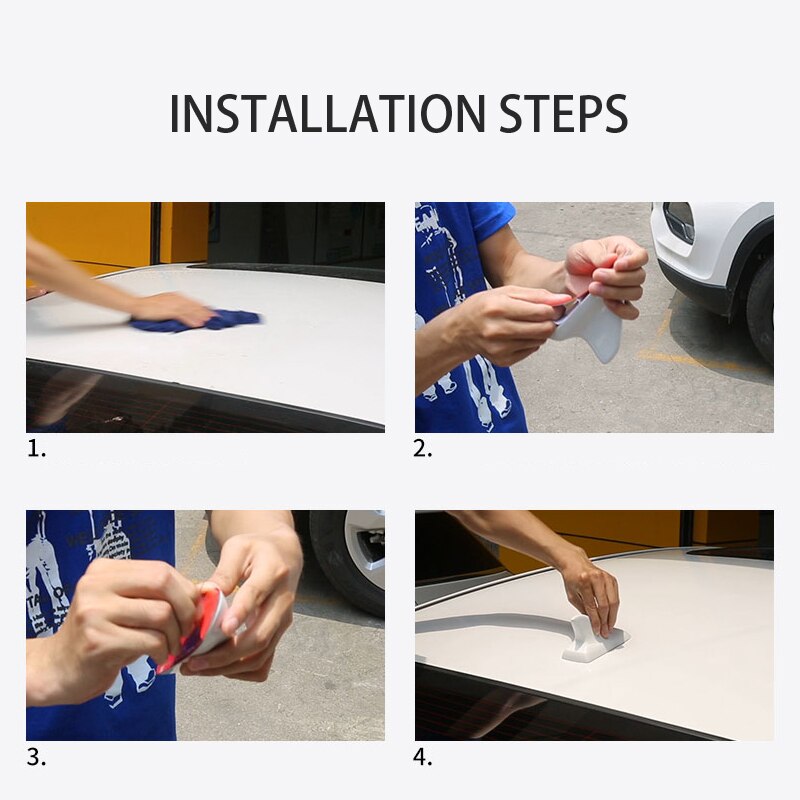 INSTALLATION STEPS

1.

2.

3.

4.