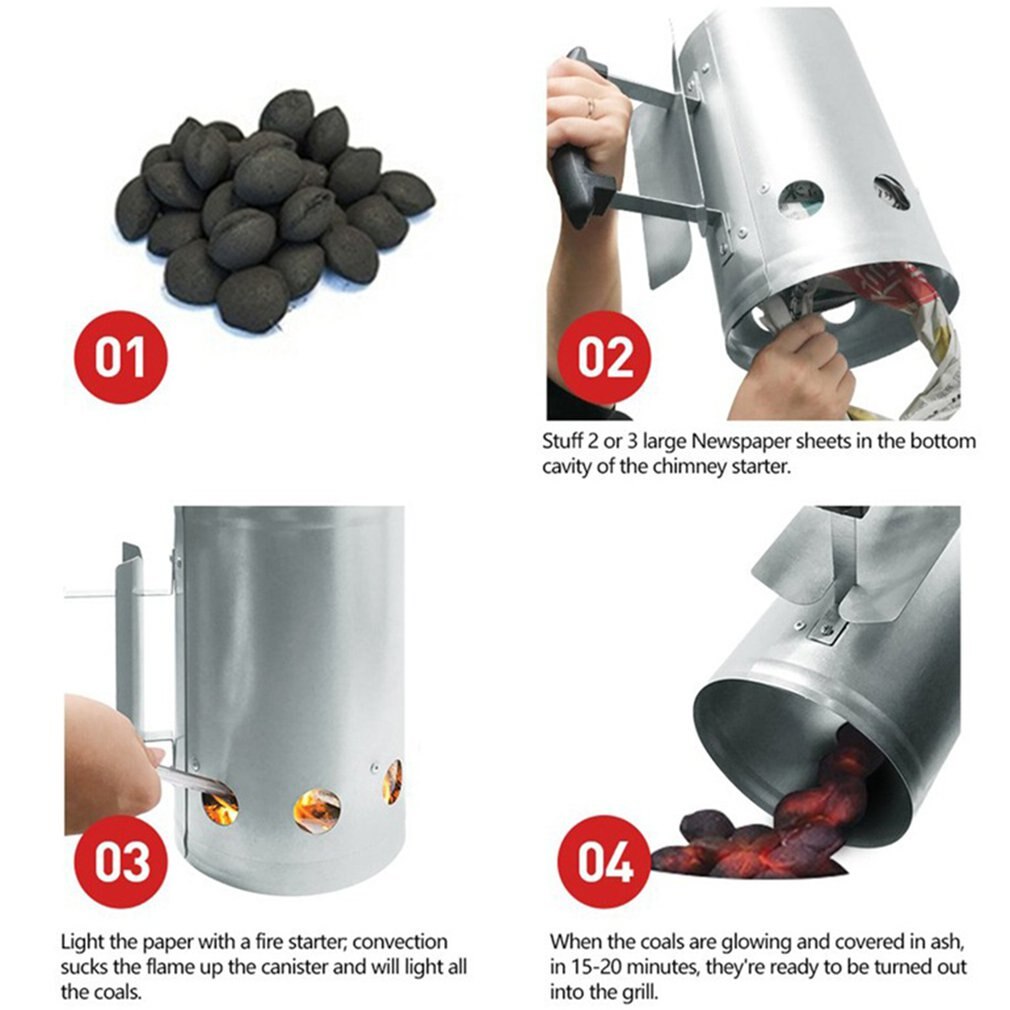 01

02

Stuff 2 or 3 large Newspaper sheets in the bottom cavity of the chimney starter.

03

Light the paper with a fire starter; convection sucks the flame up the canister and will light all the coals.

04

When the coals are glowing and covered in ash, in 15-20 minutes, they're ready to be turned out into the grill.