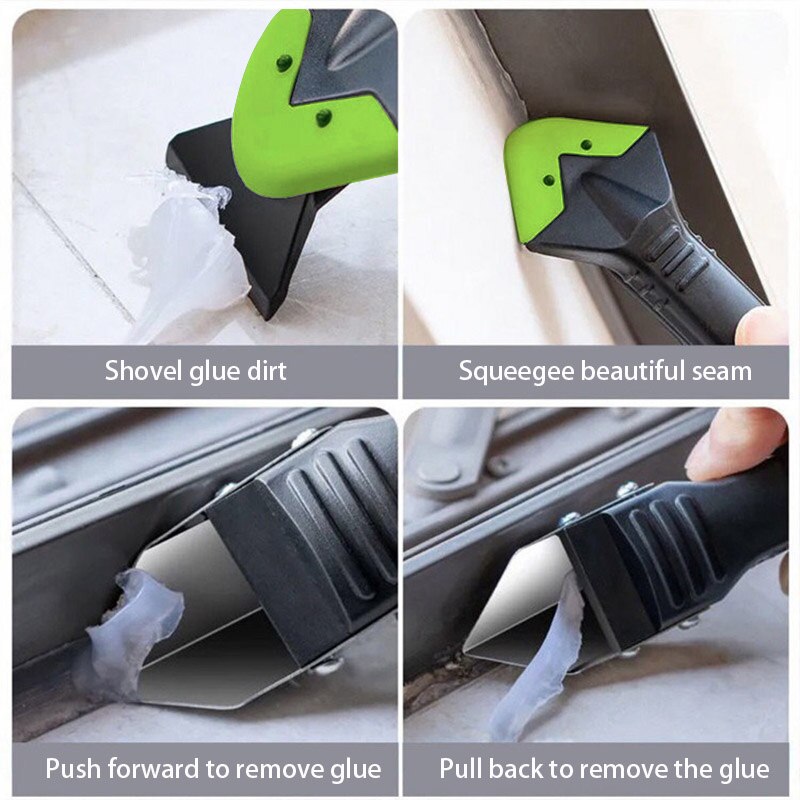 Shovel glue dirt

Squeegee beautiful seam

Push forward to remove glue

Pull back to remove the glue