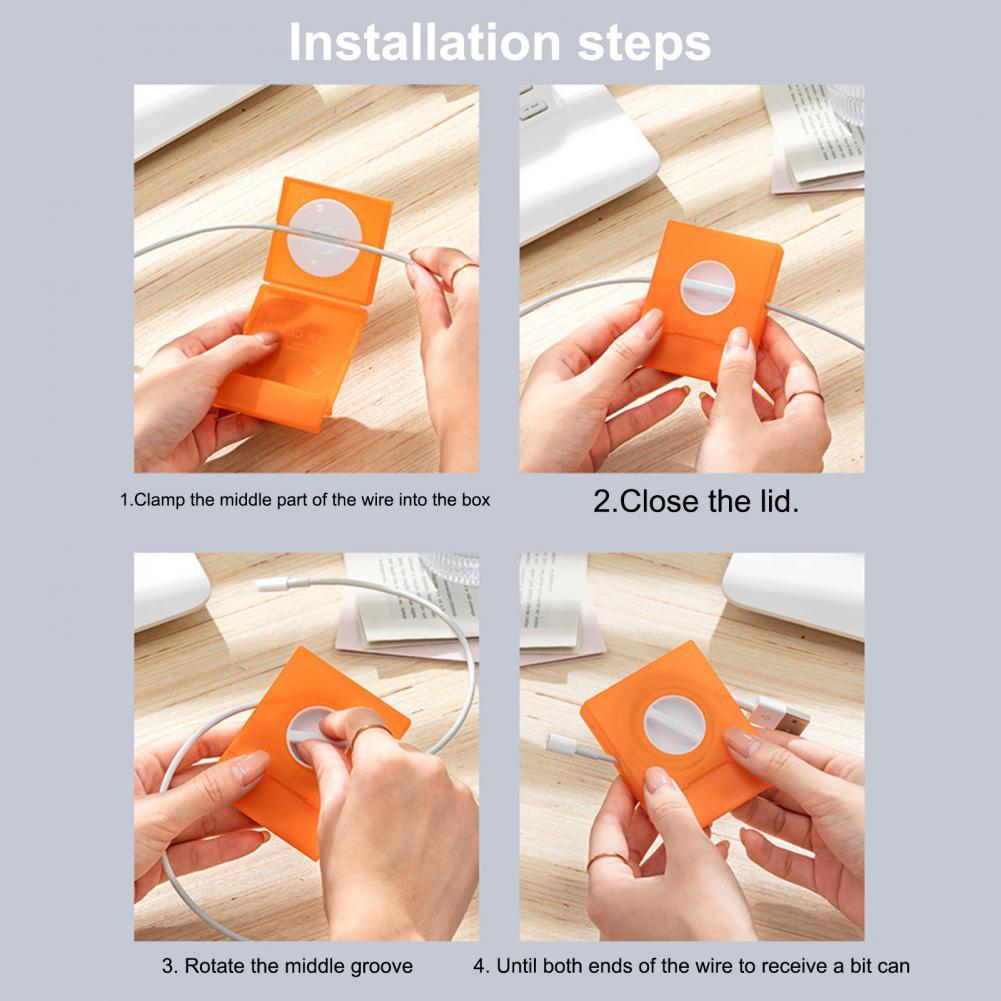 Installation steps

1.Clamp the middle part of the wire into the box

2.Close the lid.

3. Rotate the middle groove

4. Until both ends of the wire to receive a bit can