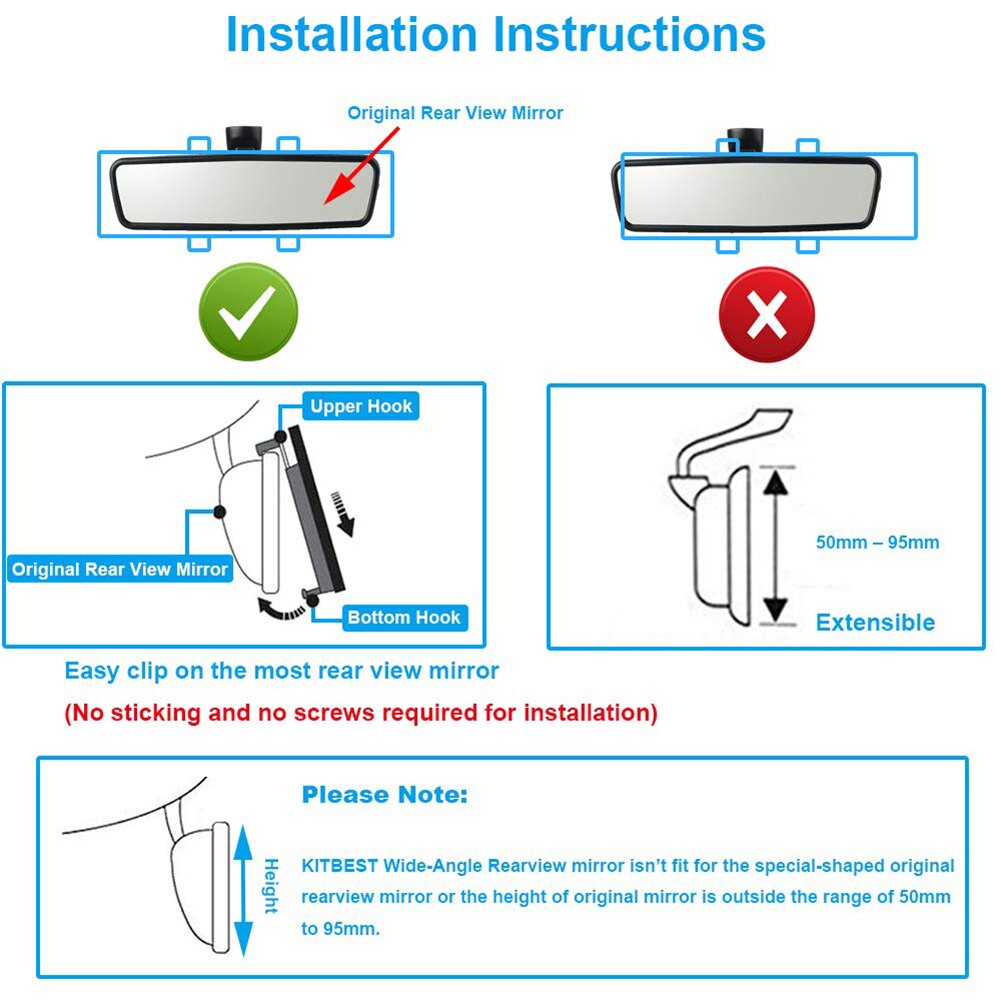 Installation Instructions

Original Rear View Mirror

Upper Hook

Original Rear View Mirror

Bottom Hook

50mm – 95mm

Extensible

Easy clip on the most rear view mirror

(No sticking and no screws required for installation)

Height

Please Note:

KITBEST Wide-Angle Rearview mirror isn't fit for the special-shaped original rearview mirror or the height of original mirror is outside the range of 50mm to 95mm.