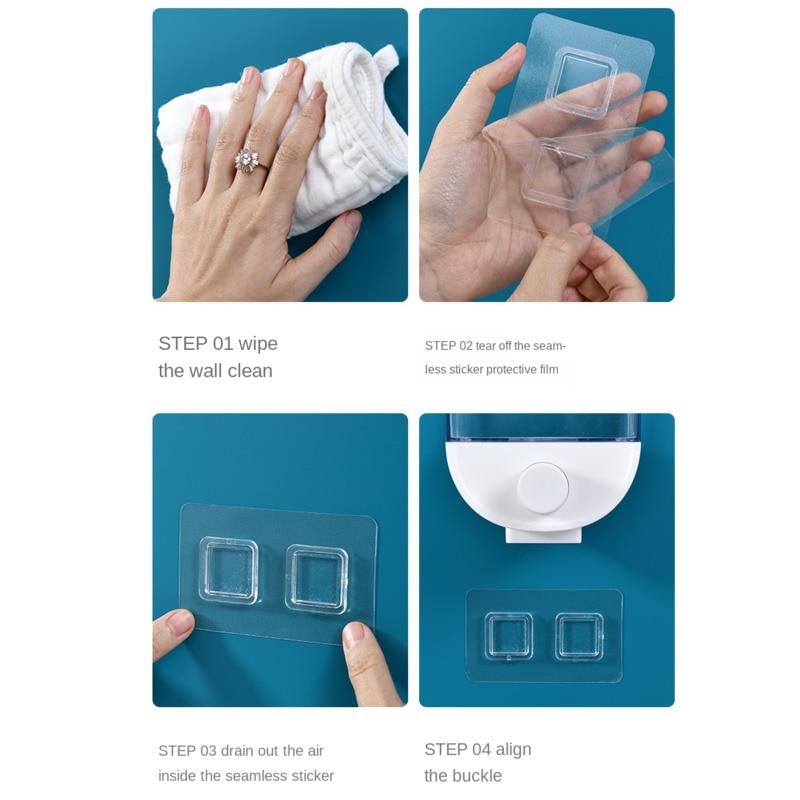 STEP 01 wipe the wall clean

STEP 02 tear off the seamless sticker protective film

STEP 03 drain out the air inside the seamless sticker

STEP 04 align the buckle