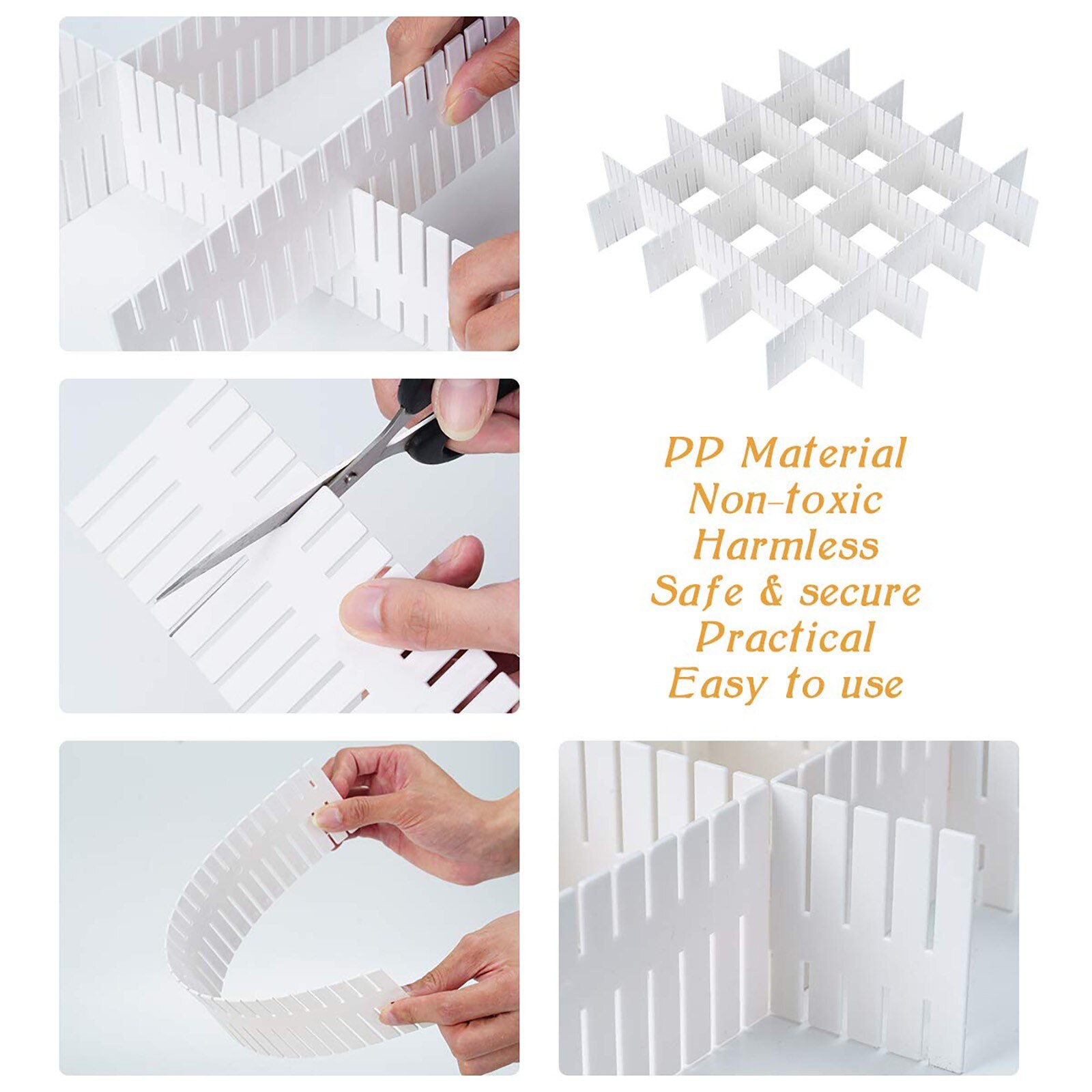 PP Material
Non-toxic
Harmless
Safe & secure
Practical
Easy to use