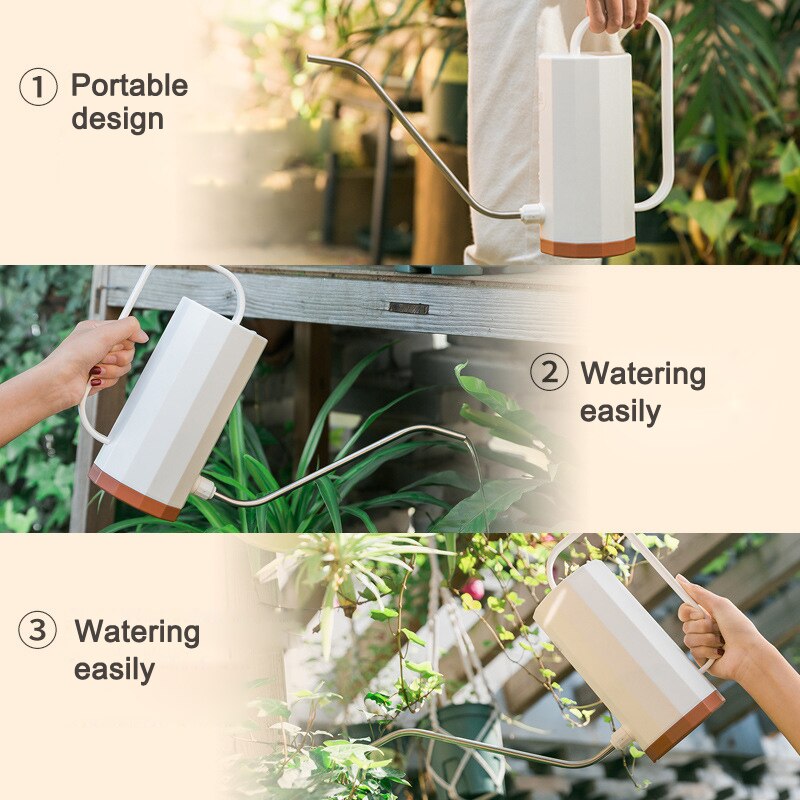 ① Portable design

② Watering easily

③ Watering easily