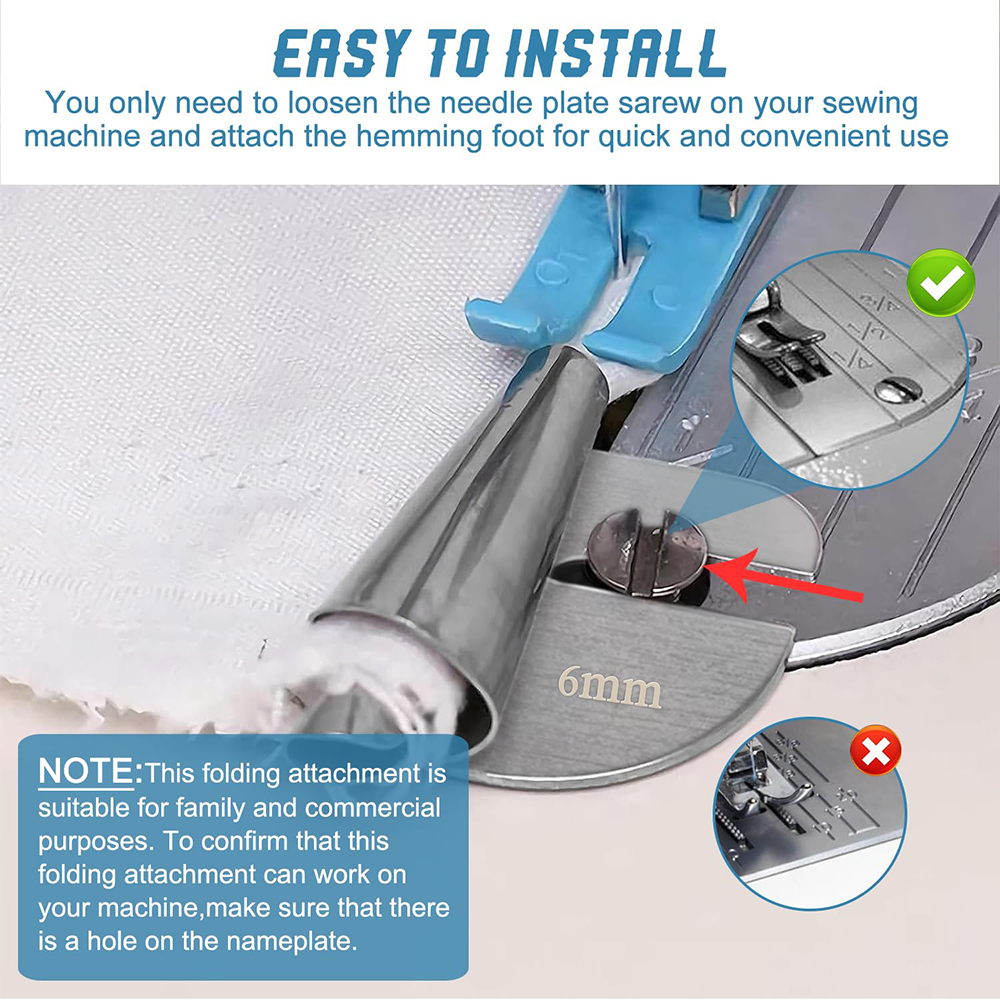 EASY TO INSTALL

You only need to loosen the needle plate sarew on your sewing machine and attach the hemming foot for quick and convenient use

6mm

NOTE:This folding attachment is suitable for family and commercial purposes. To confirm that this folding attachment can work on your machine,make sure that there is a hole on the nameplate.