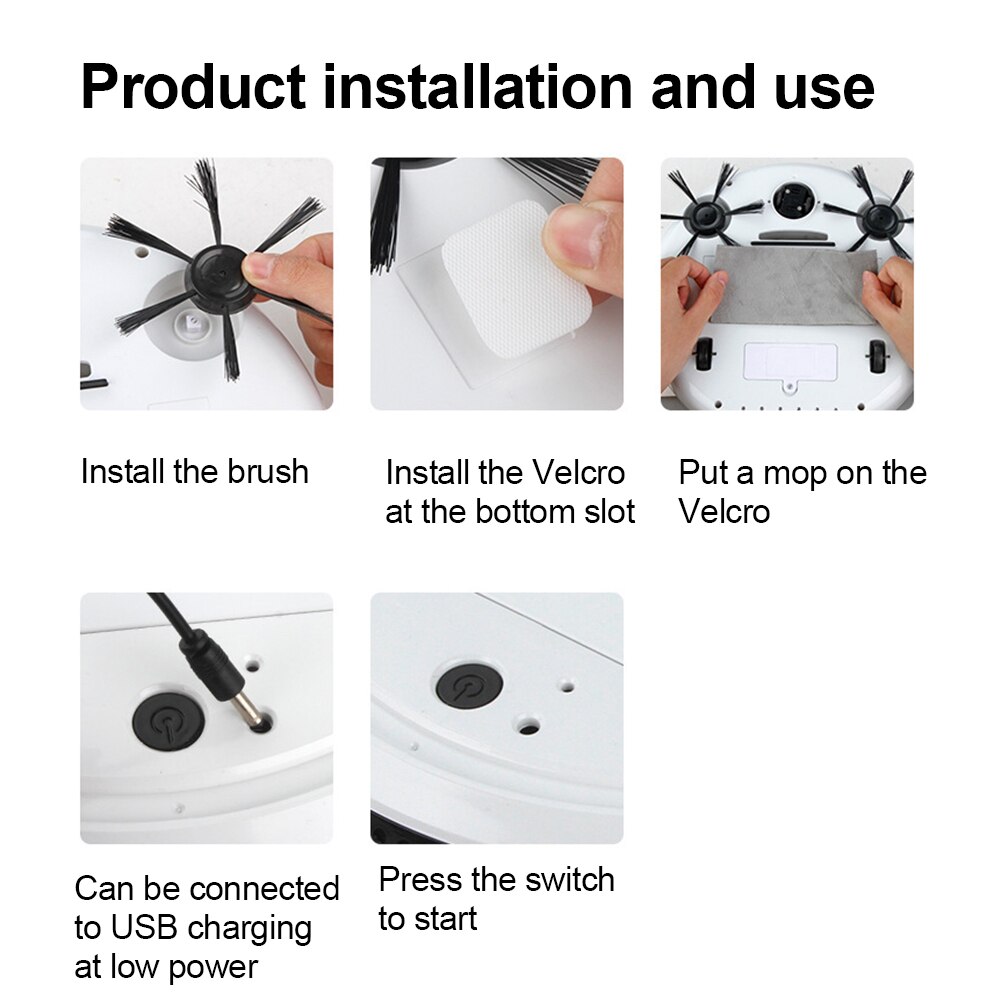 Product installation and use

Install the brush

Install the Velcro at the bottom slot

Put a mop on the Velcro

Can be connected to USB charging at low power

Press the switch to start