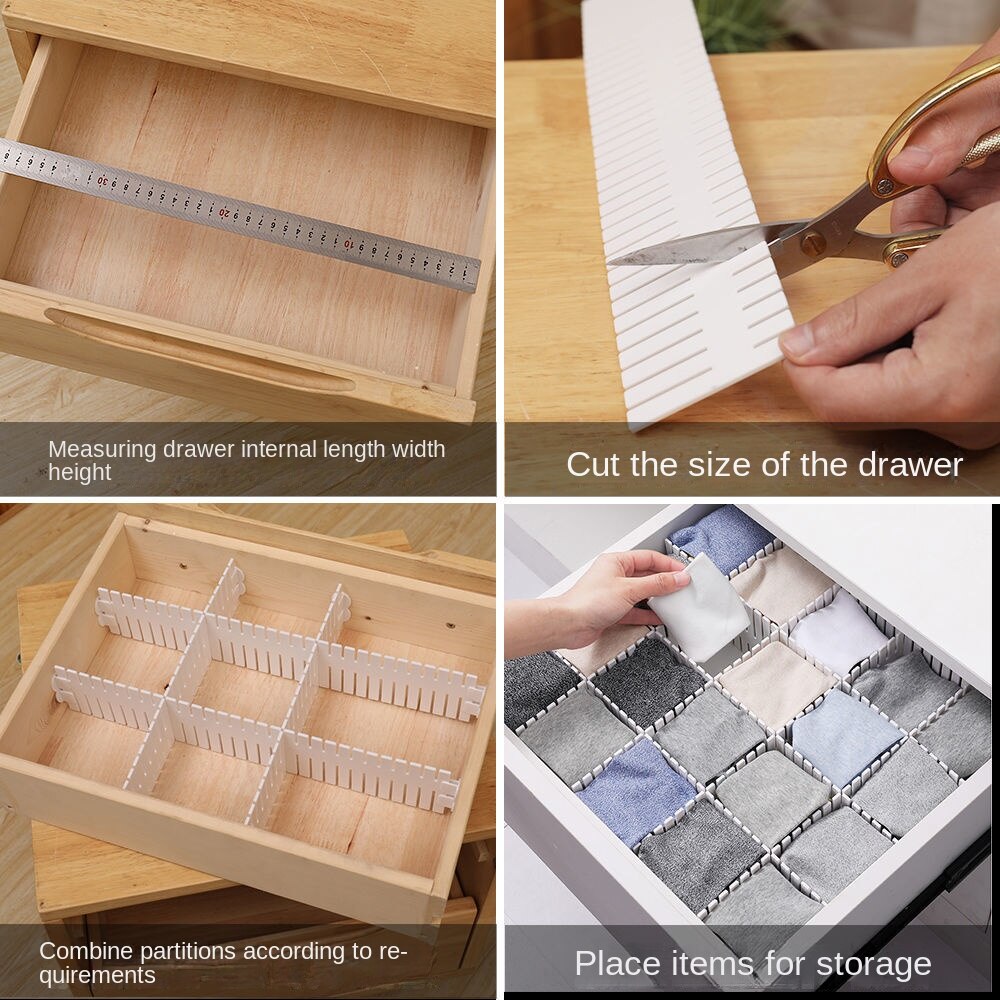 Measuring drawer internal length width height

Cut the size of the drawer

Combine partitions according to requirements

Place items for storage