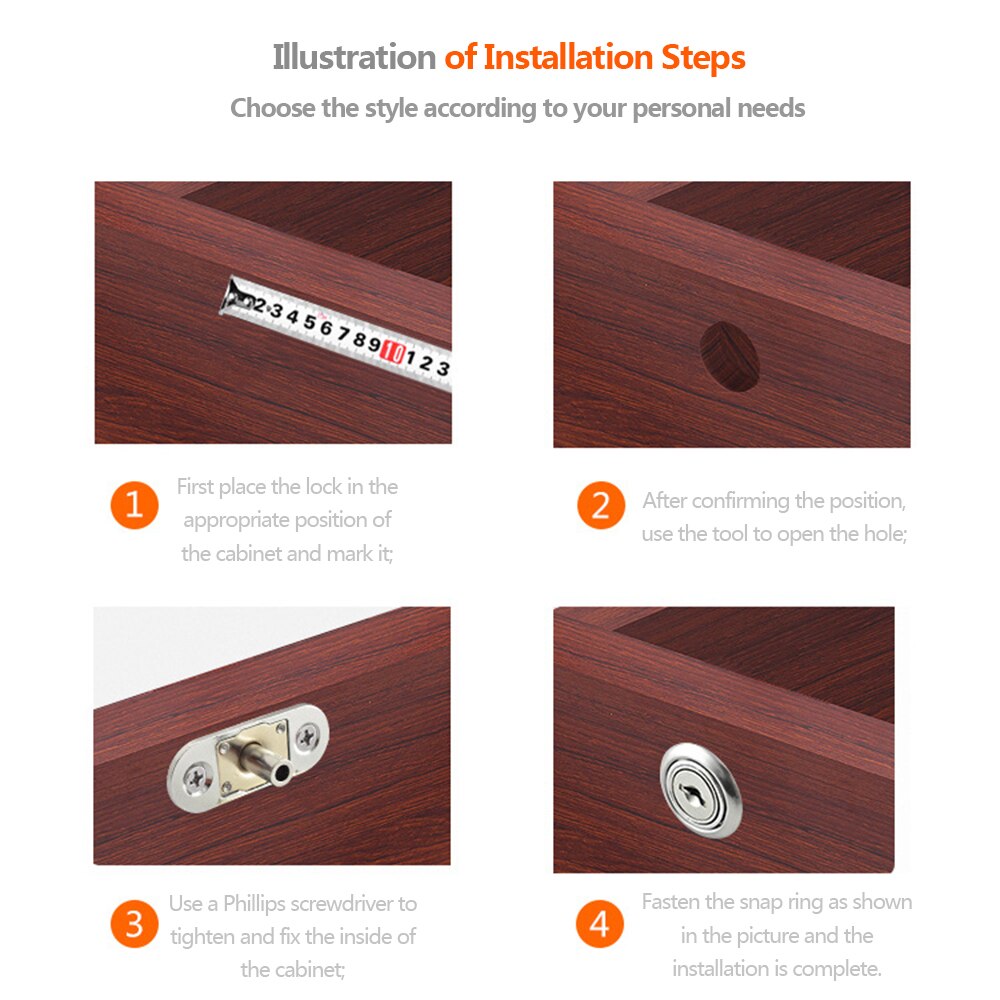 Illustration of Installation Steps

Choose the style according to your personal needs

2 3 4 5 6 7 8 9 10 1 2 3

1 First place the lock in the appropriate position of the cabinet and mark it;

2 After confirming the position, use the tool to open the hole;

3 Use a Phillips screwdriver to tighten and fix the inside of the cabinet;

4 Fasten the snap ring as shown in the picture and the installation is complete.