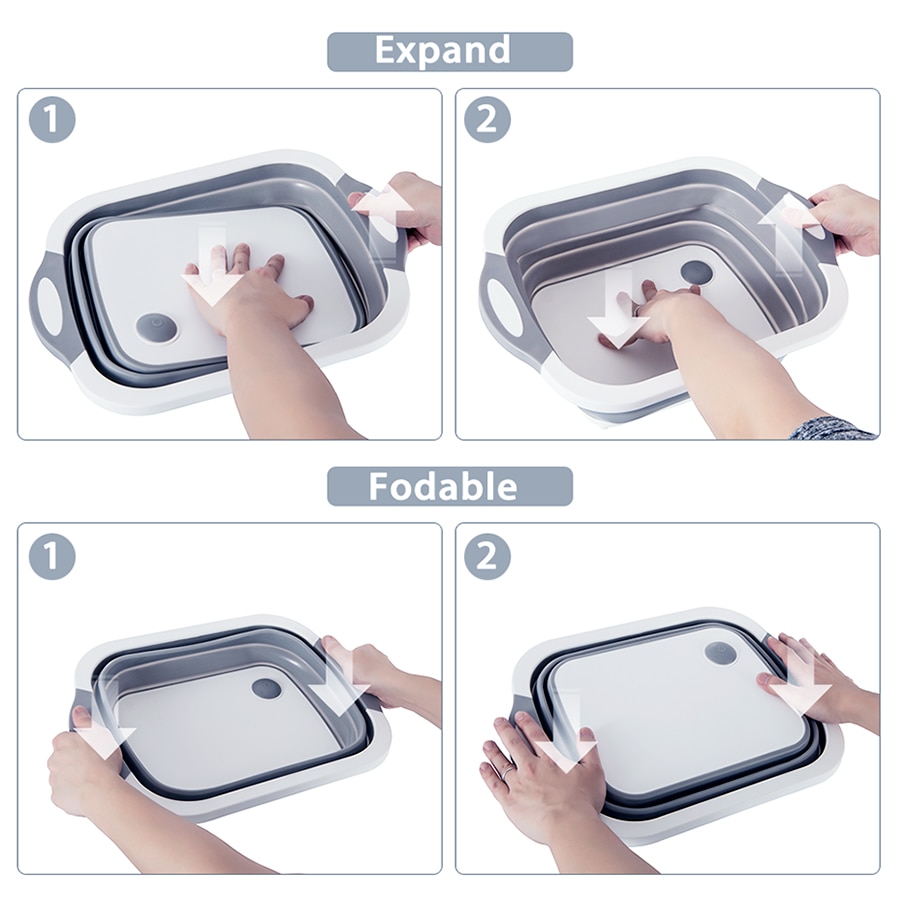 Expand

1

2

Fodable

1

2