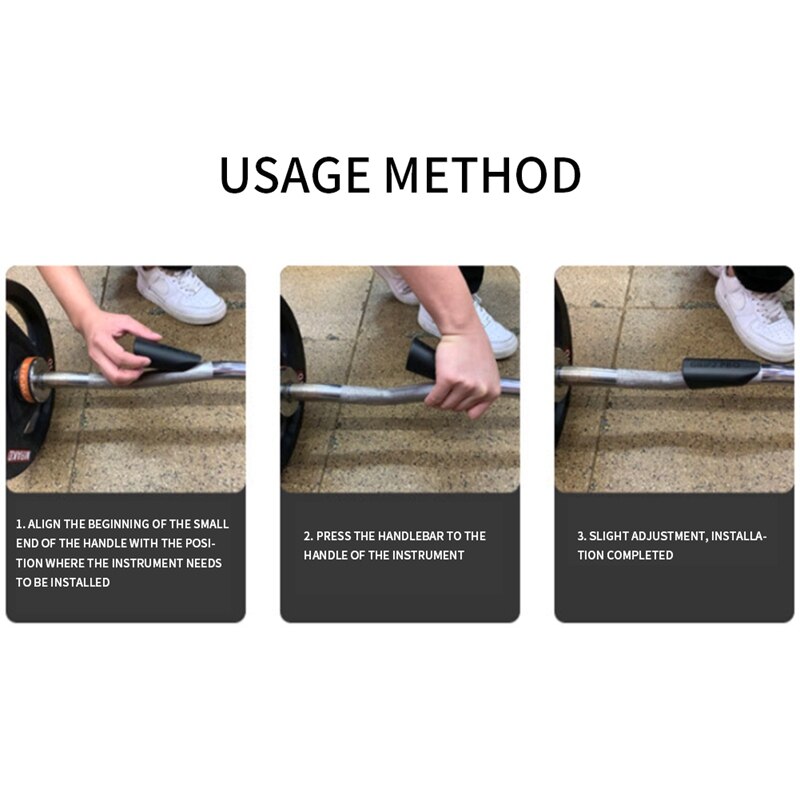 USAGE METHOD

1. ALIGN THE BEGINNING OF THE SMALL END OF THE HANDLE WITH THE POSITION WHERE THE INSTRUMENT NEEDS TO BE INSTALLED

2. PRESS THE HANDLEBAR TO THE HANDLE OF THE INSTRUMENT

3. SLIGHT ADJUSTMENT, INSTALLATION COMPLETED