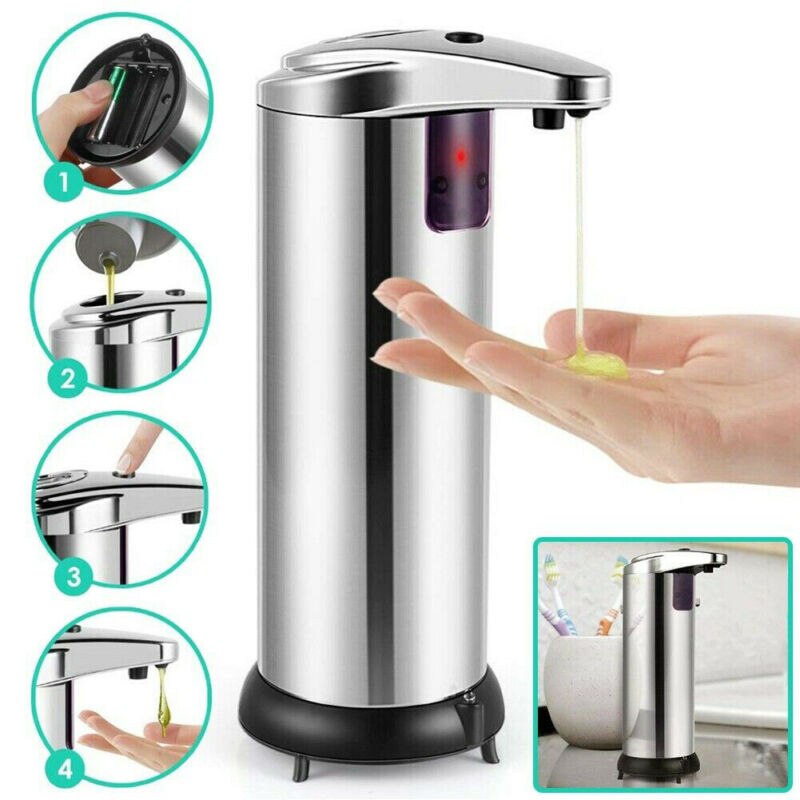 1
2
3
4