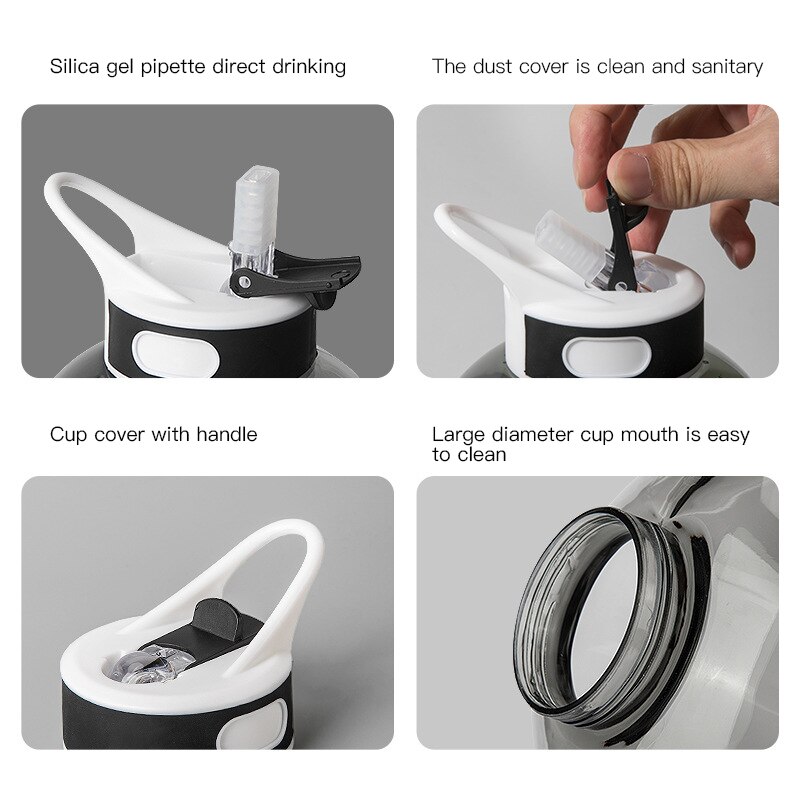 Silica gel pipette direct drinking

The dust cover is clean and sanitary

Cup cover with handle

Large diameter cup mouth is easy to clean