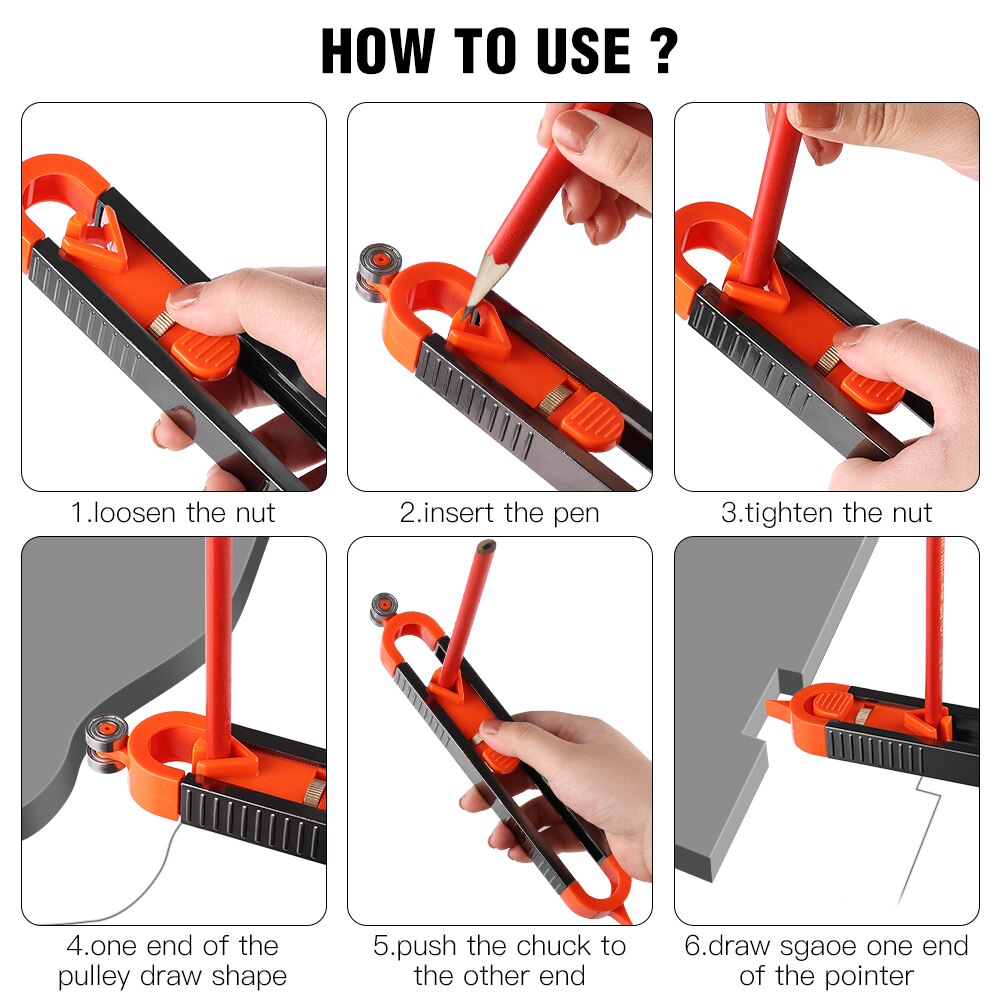 HOW TO USE ?

1.loosen the nut

2.insert the pen

3.tighten the nut

4.one end of the pulley draw shape

5.push the chuck to the other end

6.draw sgaoe one end of the pointer