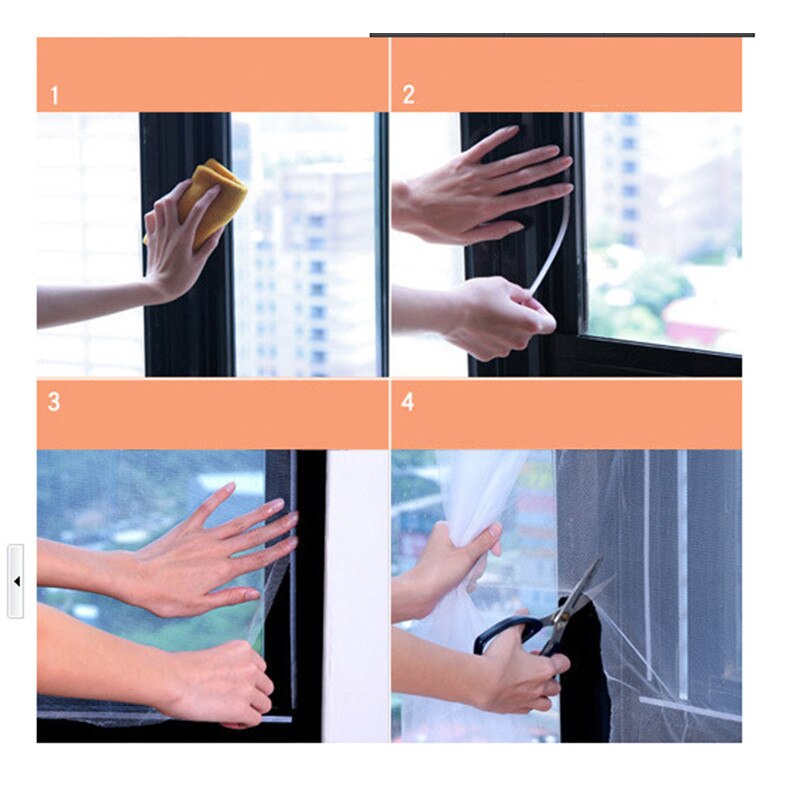 1

2

3

4