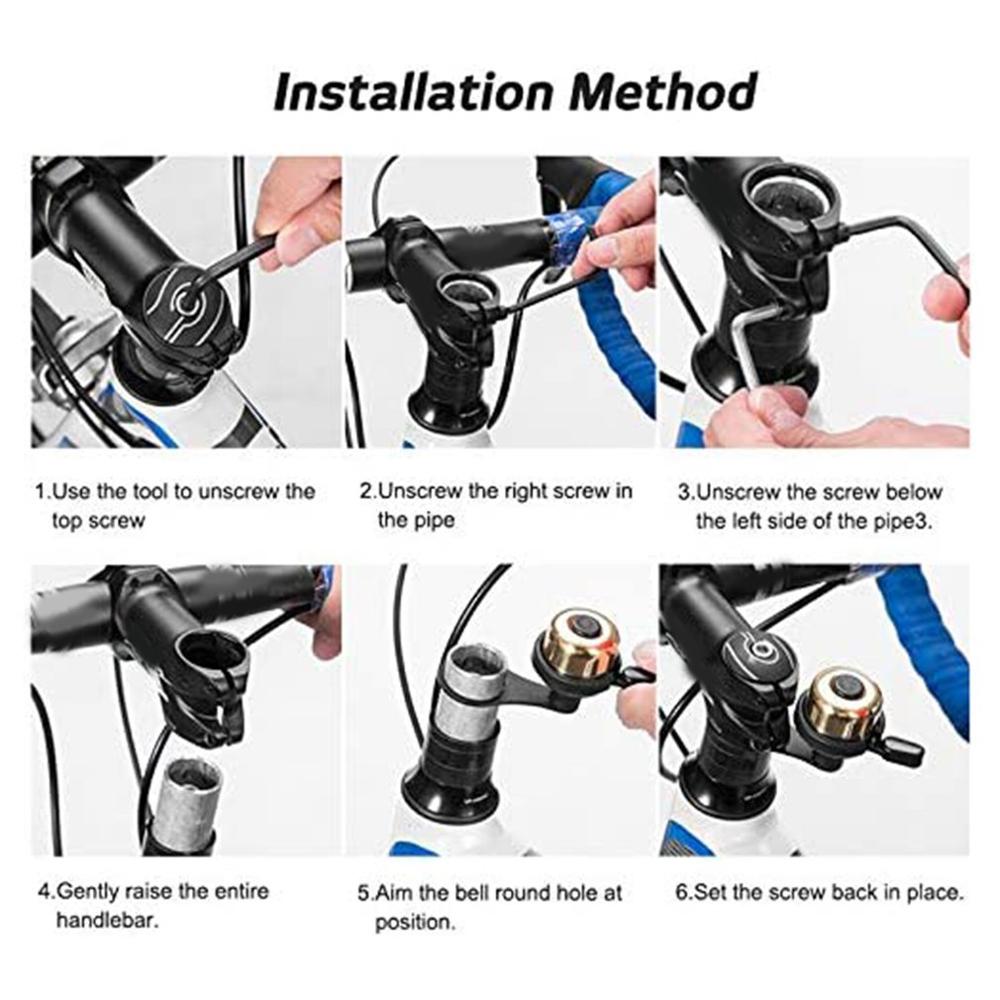 Installation Method

1.Use the tool to unscrew the top screw

2.Unscrew the right screw in the pipe

3.Unscrew the screw below the left side of the pipe3.

4.Gently raise the entire handlebar.

5.Aim the bell round hole at position.

6.Set the screw back in place.