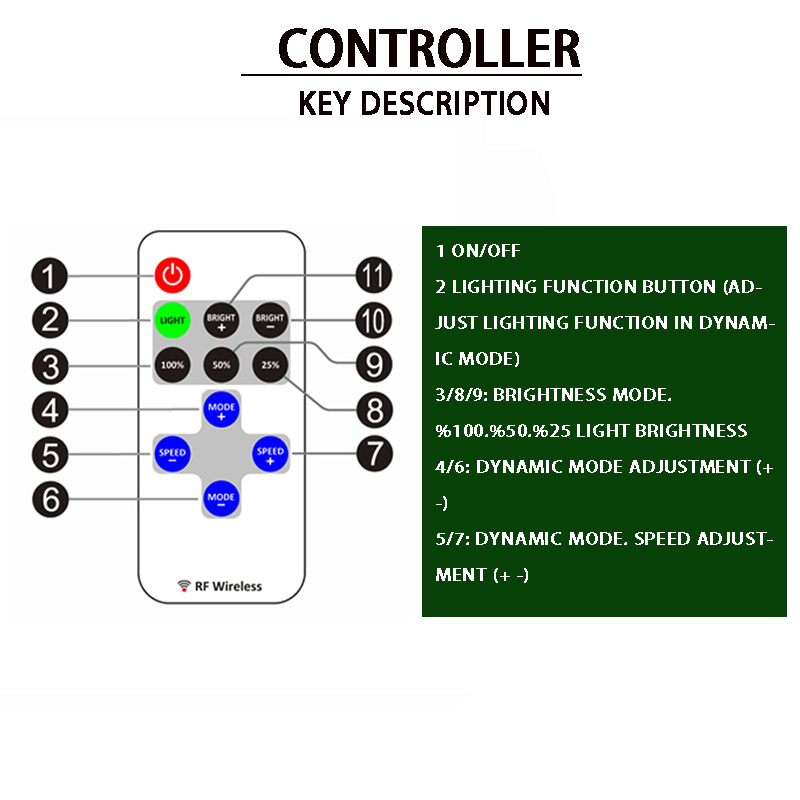 CONTROLLER

KEY DESCRIPTION

1
2
3
4
5
6
11
10
9
8
7

LIGHT
BRIGHT +
BRIGHT −
100%
50%
25%
MODE +
SPEED −
SPEED +
MODE −
RF Wireless

1 ON/OFF

2 LIGHTING FUNCTION BUTTON (ADJUST LIGHTING FUNCTION IN DYNAMIC MODE)

3/8/9: BRIGHTNESS MODE.

%100.%50.%25 LIGHT BRIGHTNESS

4/6: DYNAMIC MODE ADJUSTMENT (+ -)

5/7: DYNAMIC MODE. SPEED ADJUSTMENT (+ -)