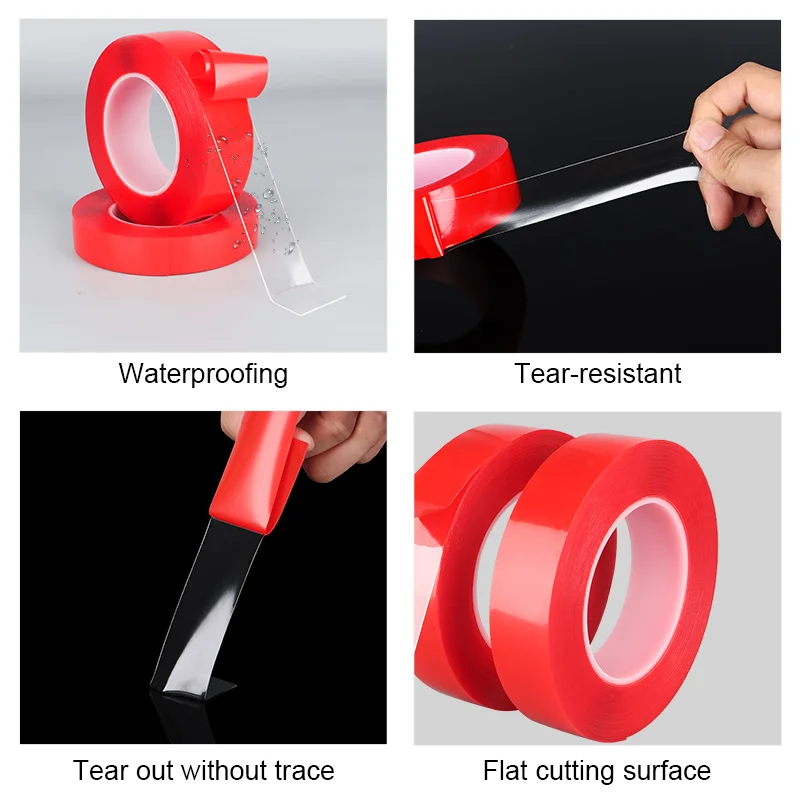 Waterproofing

Tear-resistant

Tear out without trace

Flat cutting surface