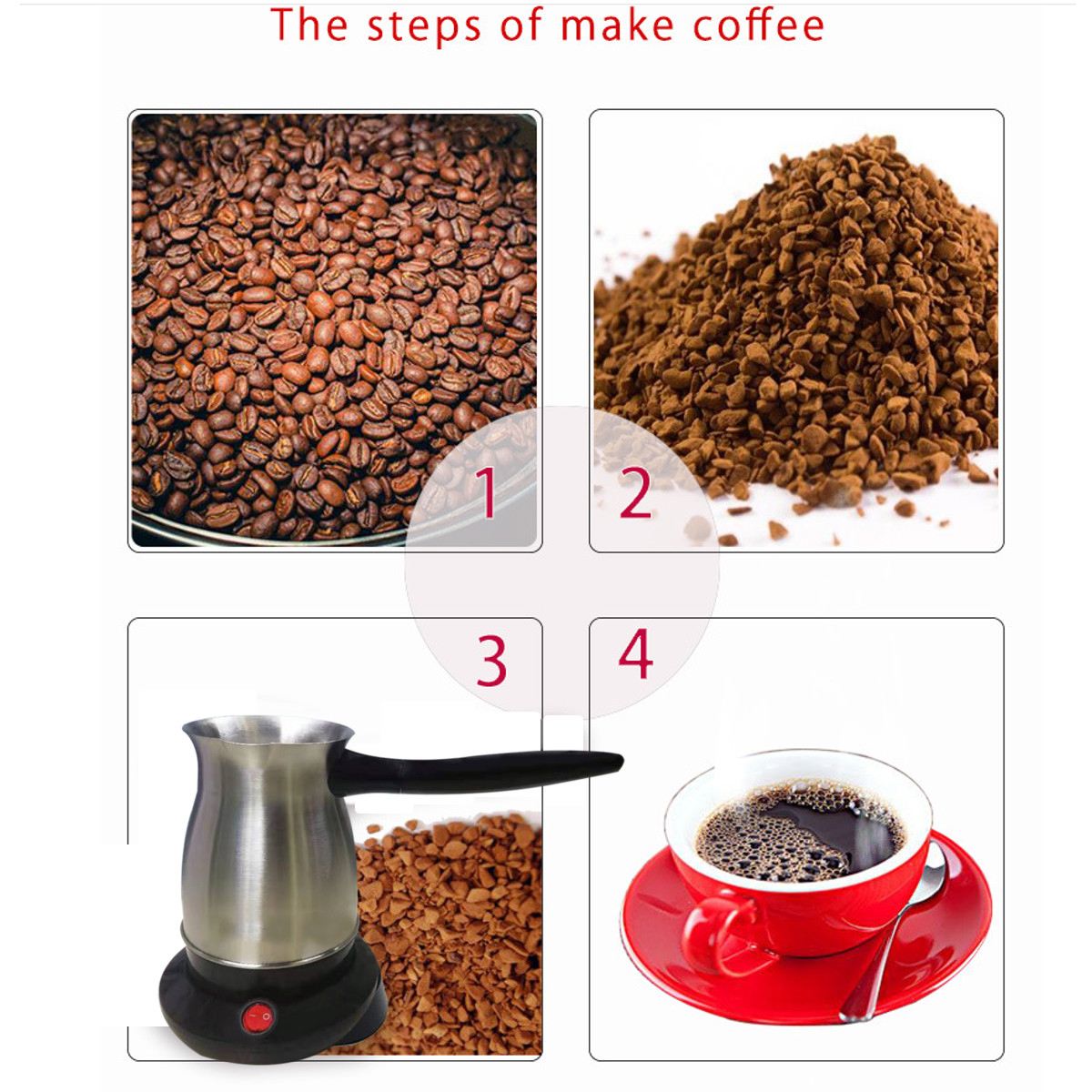 The steps of make coffee

1

2

3

4