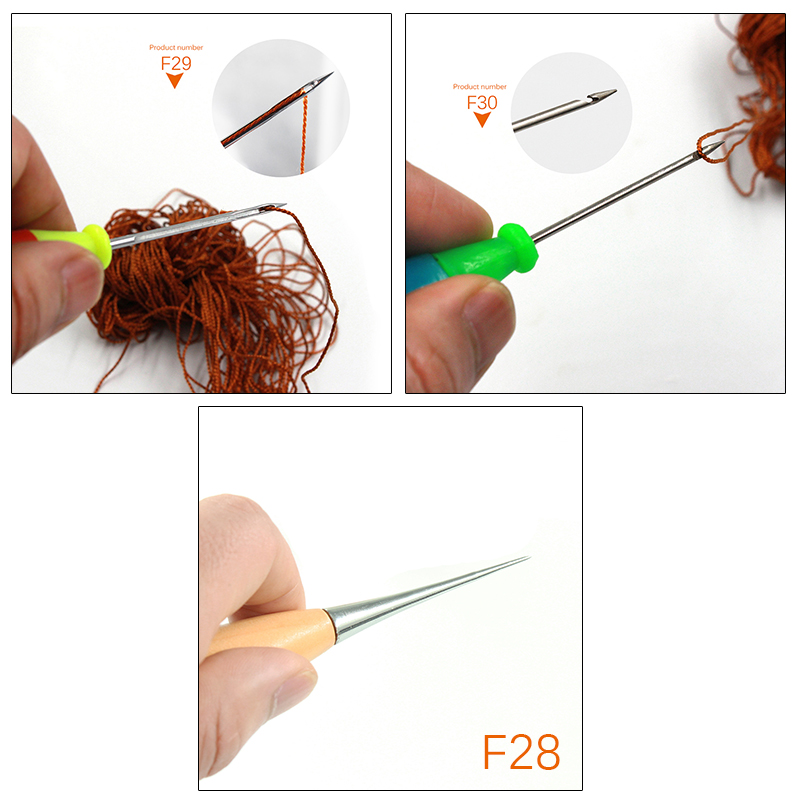 Product number
F29

Product number
F30

F28