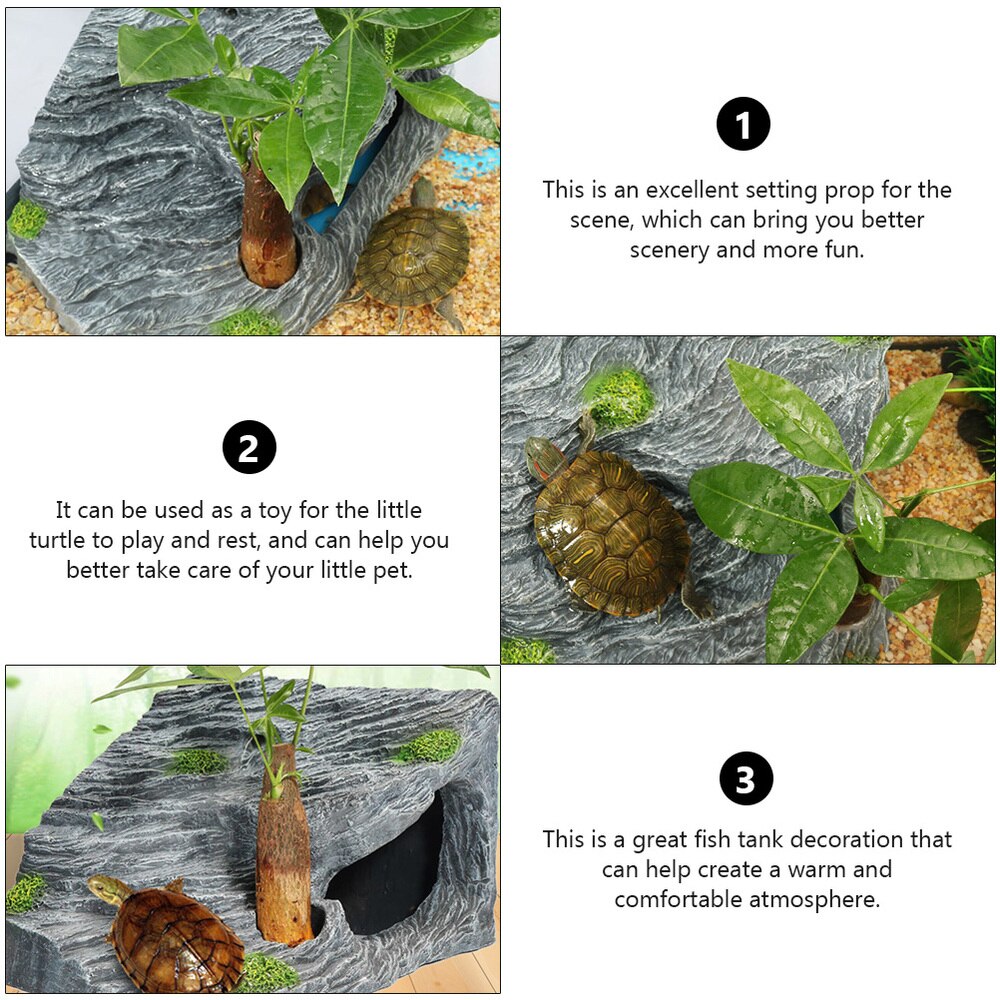 1

This is an excellent setting prop for the scene, which can bring you better scenery and more fun.

2

It can be used as a toy for the little turtle to play and rest, and can help you better take care of your little pet.

3

This is a great fish tank decoration that can help create a warm and comfortable atmosphere.