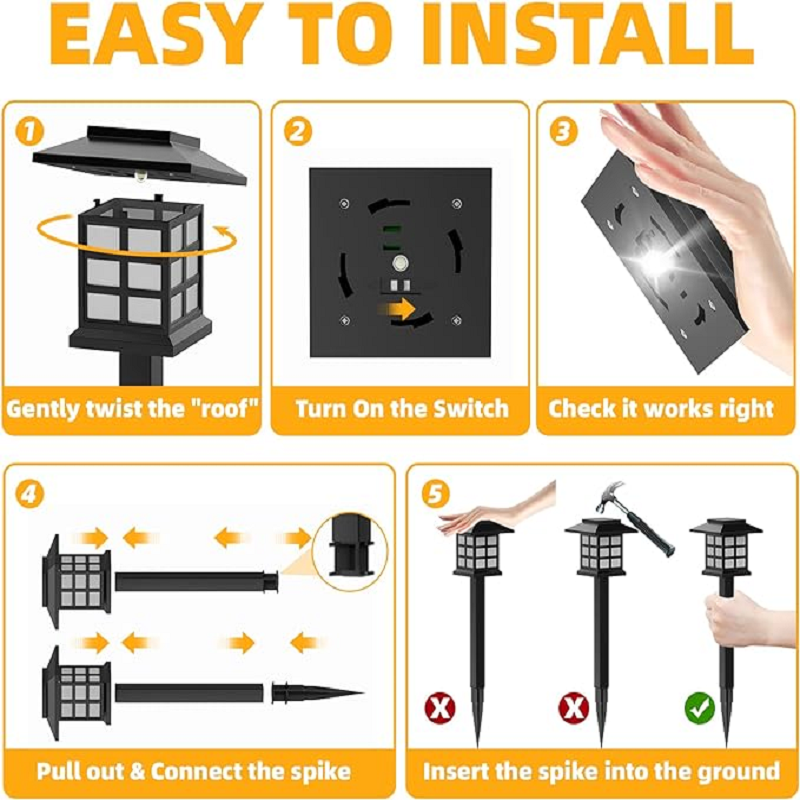 EASY TO INSTALL

1
Gently twist the "roof"

2
Turn On the Switch

3
Check it works right

4
Pull out & Connect the spike

5
Insert the spike into the ground