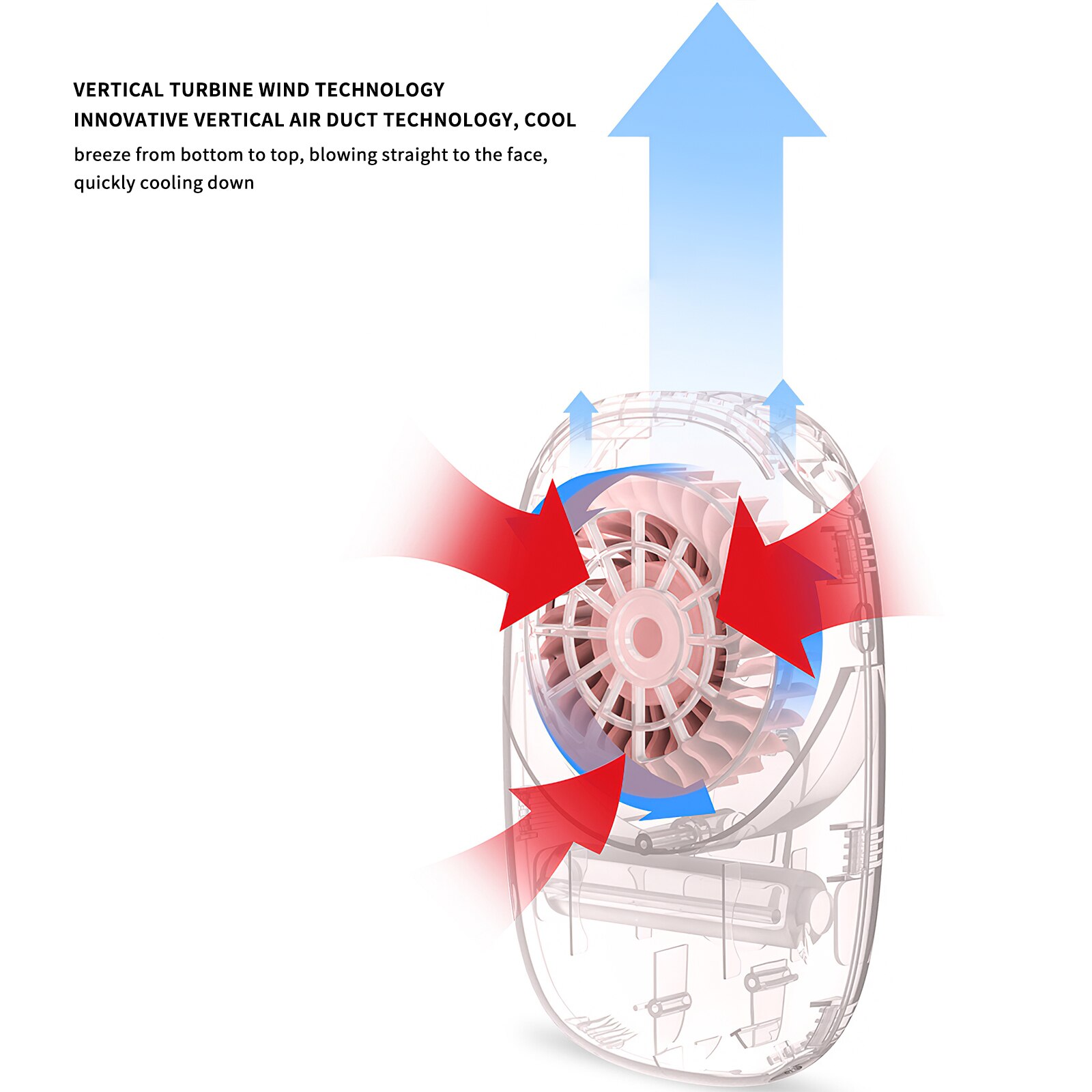 VERTICAL TURBINE WIND TECHNOLOGY
INNOVATIVE VERTICAL AIR DUCT TECHNOLOGY, COOL
breeze from bottom to top, blowing straight to the face, quickly cooling down