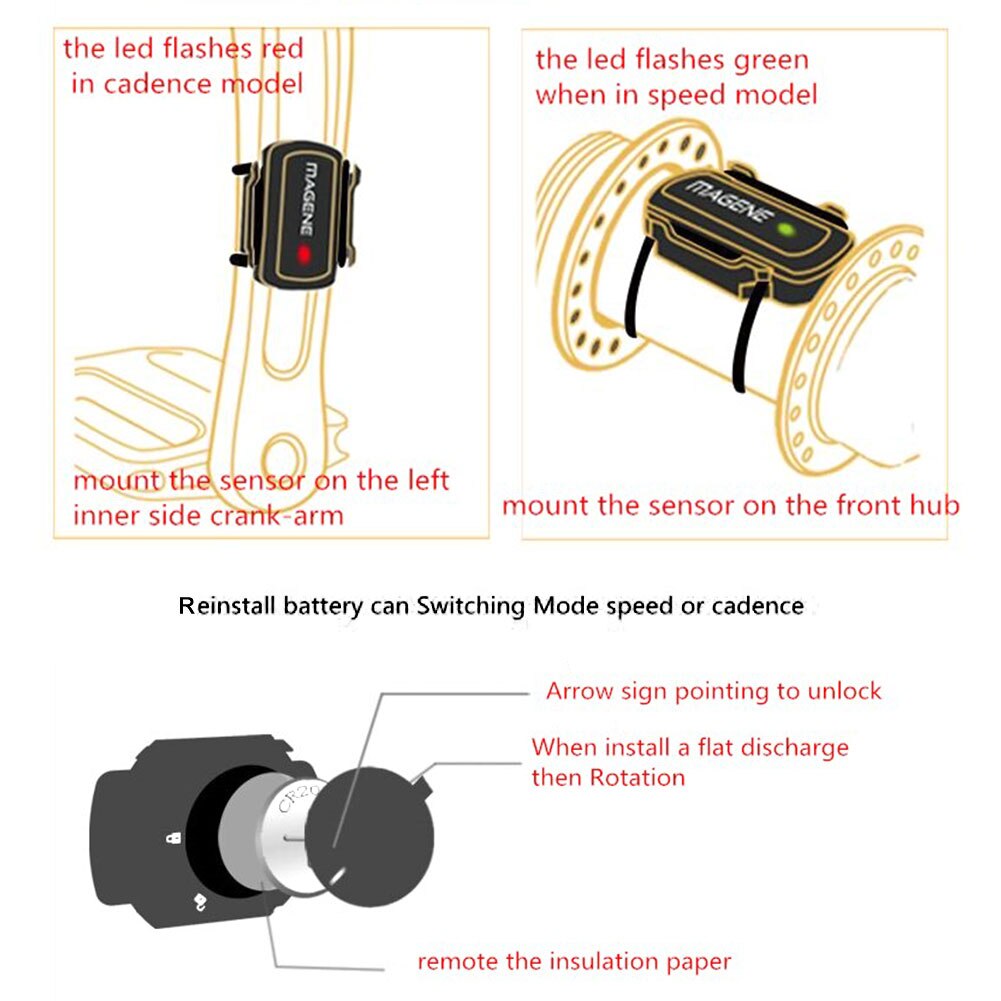 the led flashes red in cadence model

MAGENE

mount the sensor on the left inner side crank-arm

the led flashes green when in speed model

MAGENE

mount the sensor on the front hub

Reinstall battery can Switching Mode speed or cadence

Arrow sign pointing to unlock

When install a flat discharge then Rotation

CR20

remote the insulation paper