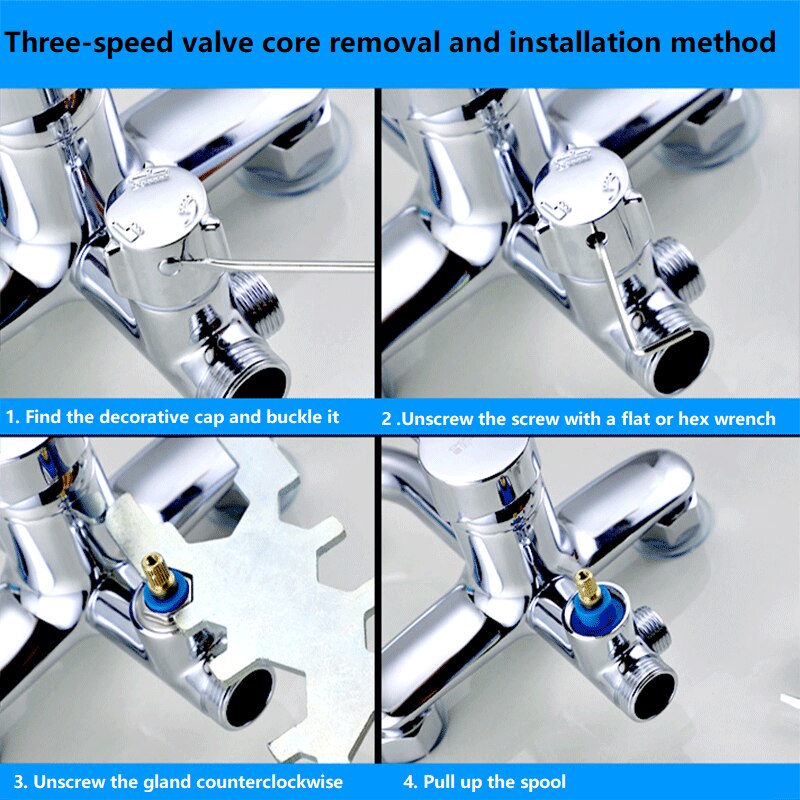 Three-speed valve core removal and installation method

1. Find the decorative cap and buckle it

2 .Unscrew the screw with a flat or hex wrench

3. Unscrew the gland counterclockwise

4. Pull up the spool