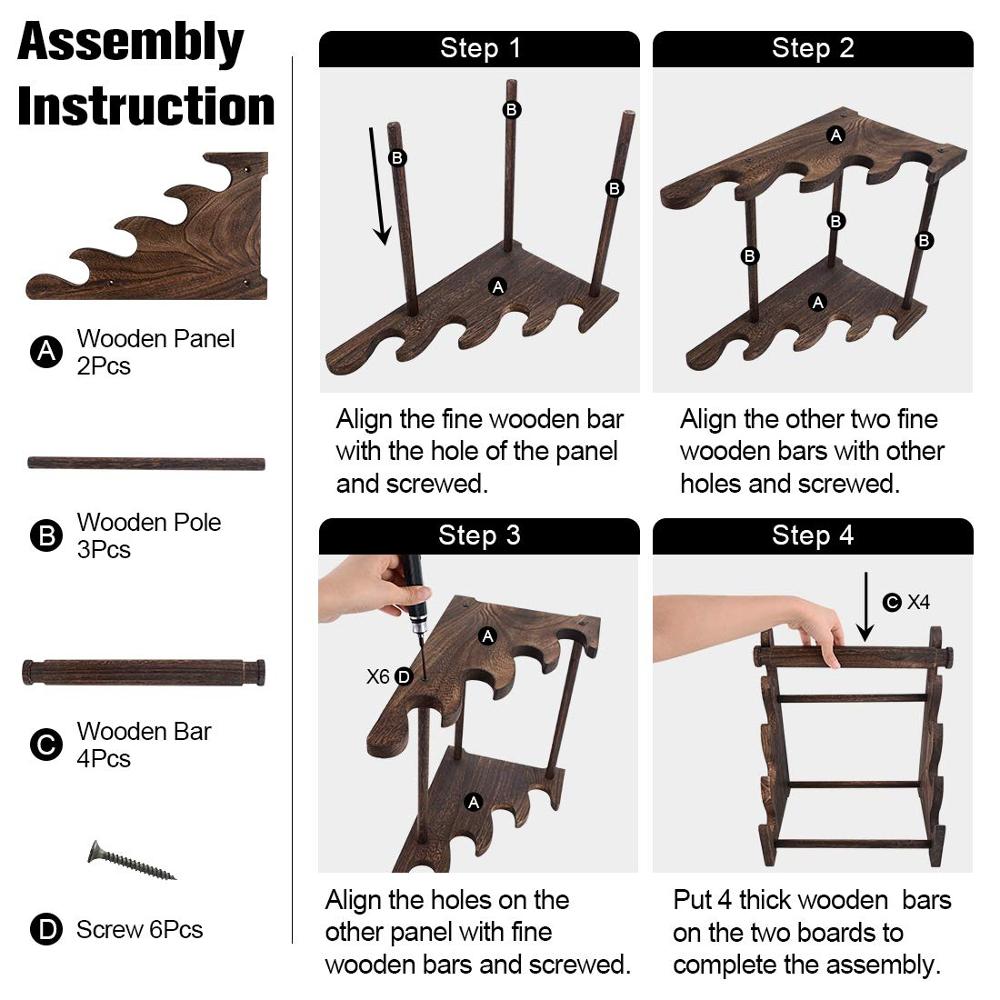 Assembly Instruction

A Wooden Panel 2Pcs

B Wooden Pole 3Pcs

C Wooden Bar 4Pcs

D Screw 6Pcs

Step 1

B B B A

Align the fine wooden bar with the hole of the panel and screwed.

Step 2

A B B B A

Align the other two fine wooden bars with other holes and screwed.

Step 3

A X6 D A

Align the holes on the other panel with fine wooden bars and screwed.

Step 4

C X4

Put 4 thick wooden bars on the two boards to complete the assembly.