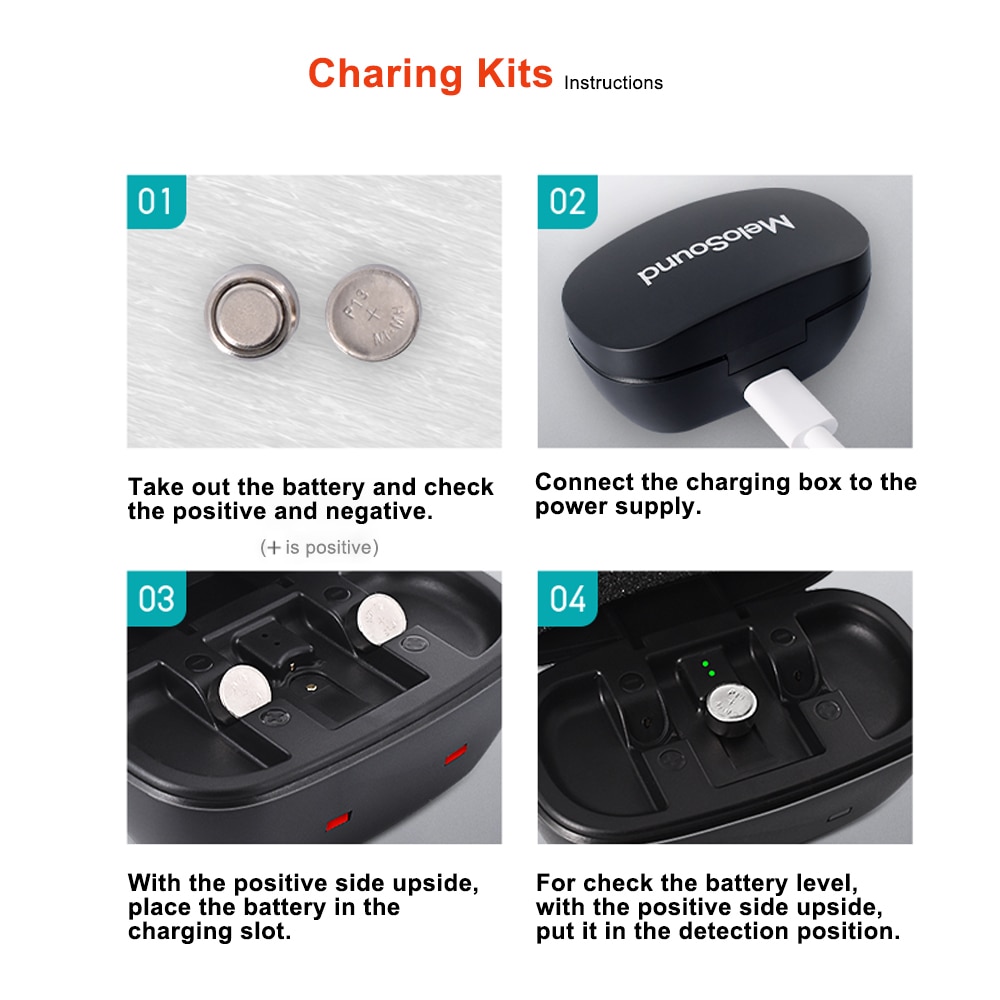 Charing Kits Instructions

01

P13 + Ni-MH

Take out the battery and check the positive and negative.

(+ is positive)

02

MeloSound

Connect the charging box to the power supply.

03

With the positive side upside, place the battery in the charging slot.

04

For check the battery level, with the positive side upside, put it in the detection position.