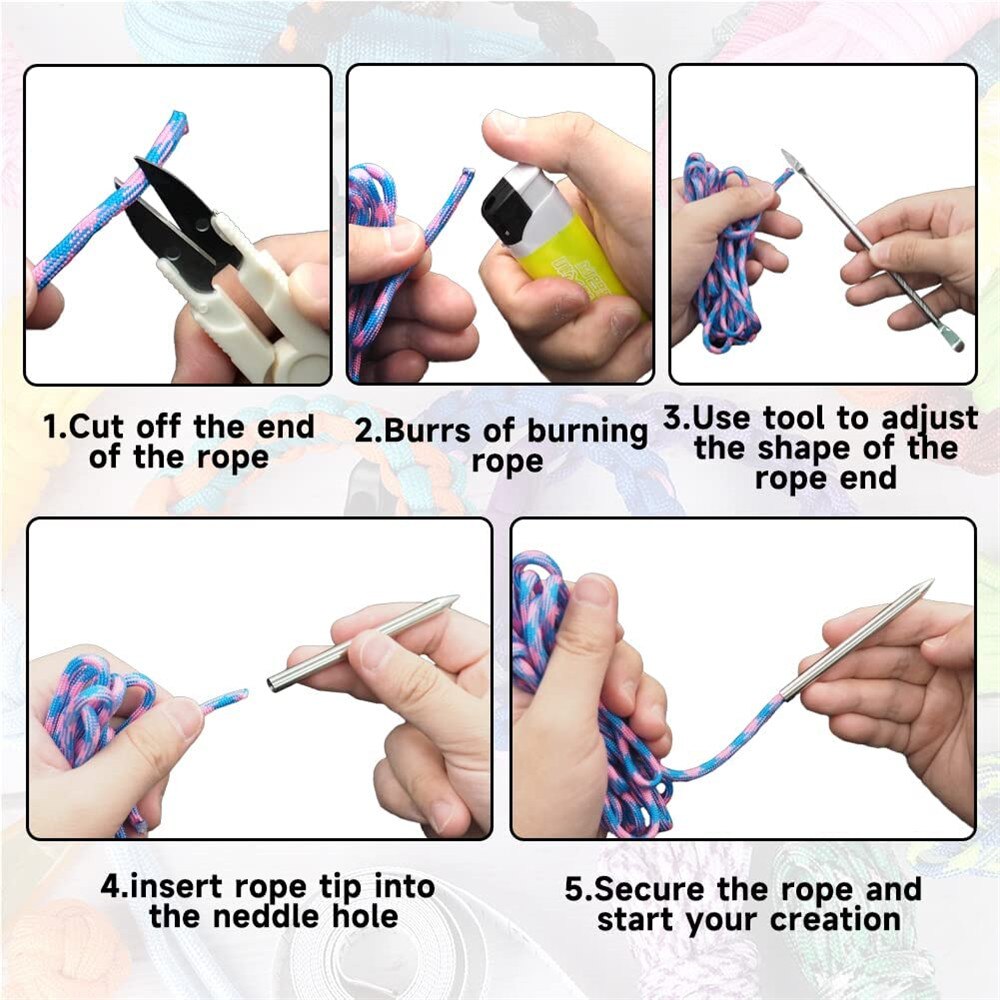 1.Cut off the end of the rope

2.Burrs of burning rope

3.Use tool to adjust the shape of the rope end

4.insert rope tip into the neddle hole

5.Secure the rope and start your creation