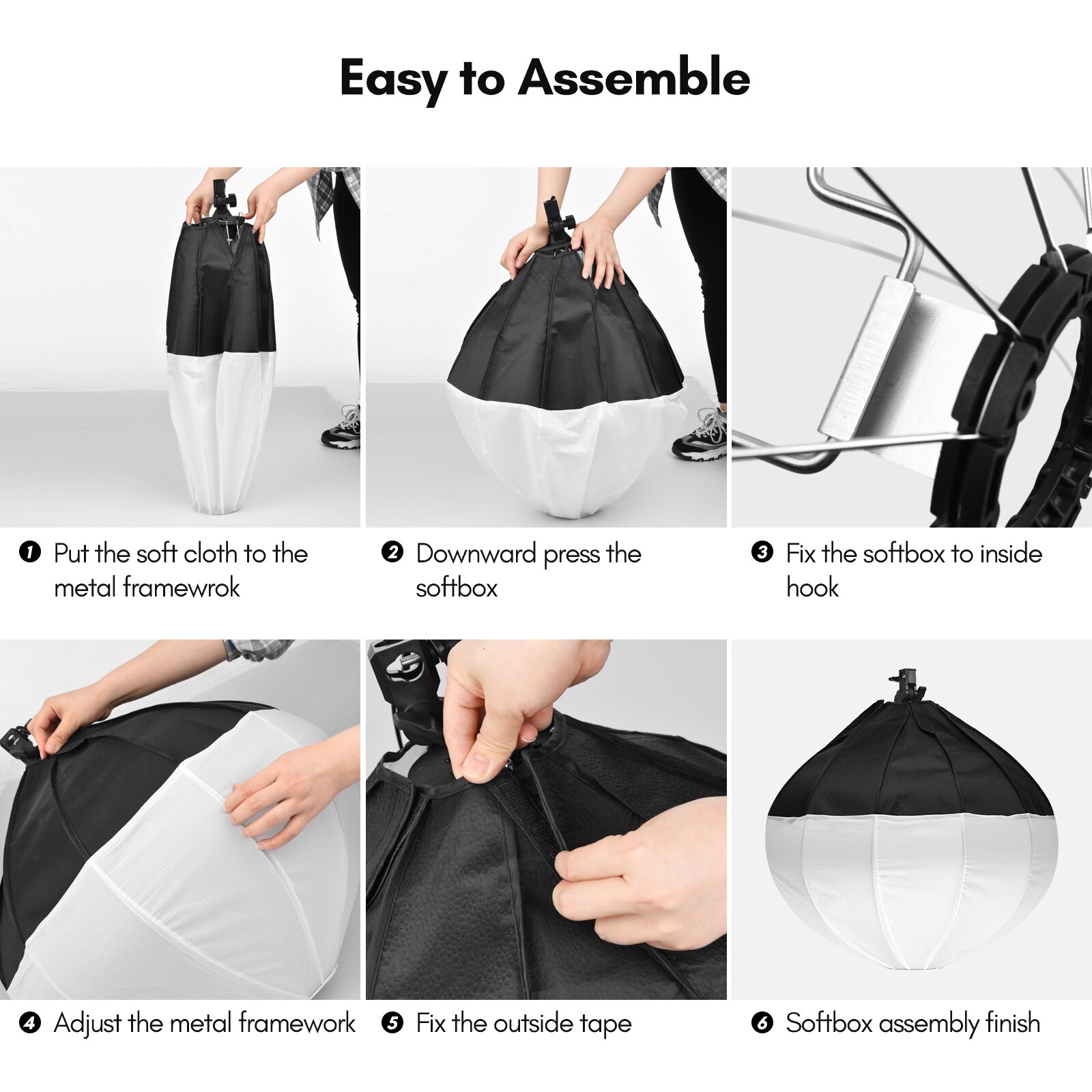 Easy to Assemble

❶ Put the soft cloth to the metal framewrok

❷ Downward press the softbox

❸ Fix the softbox to inside hook

❹ Adjust the metal framework

❺ Fix the outside tape

❻ Softbox assembly finish