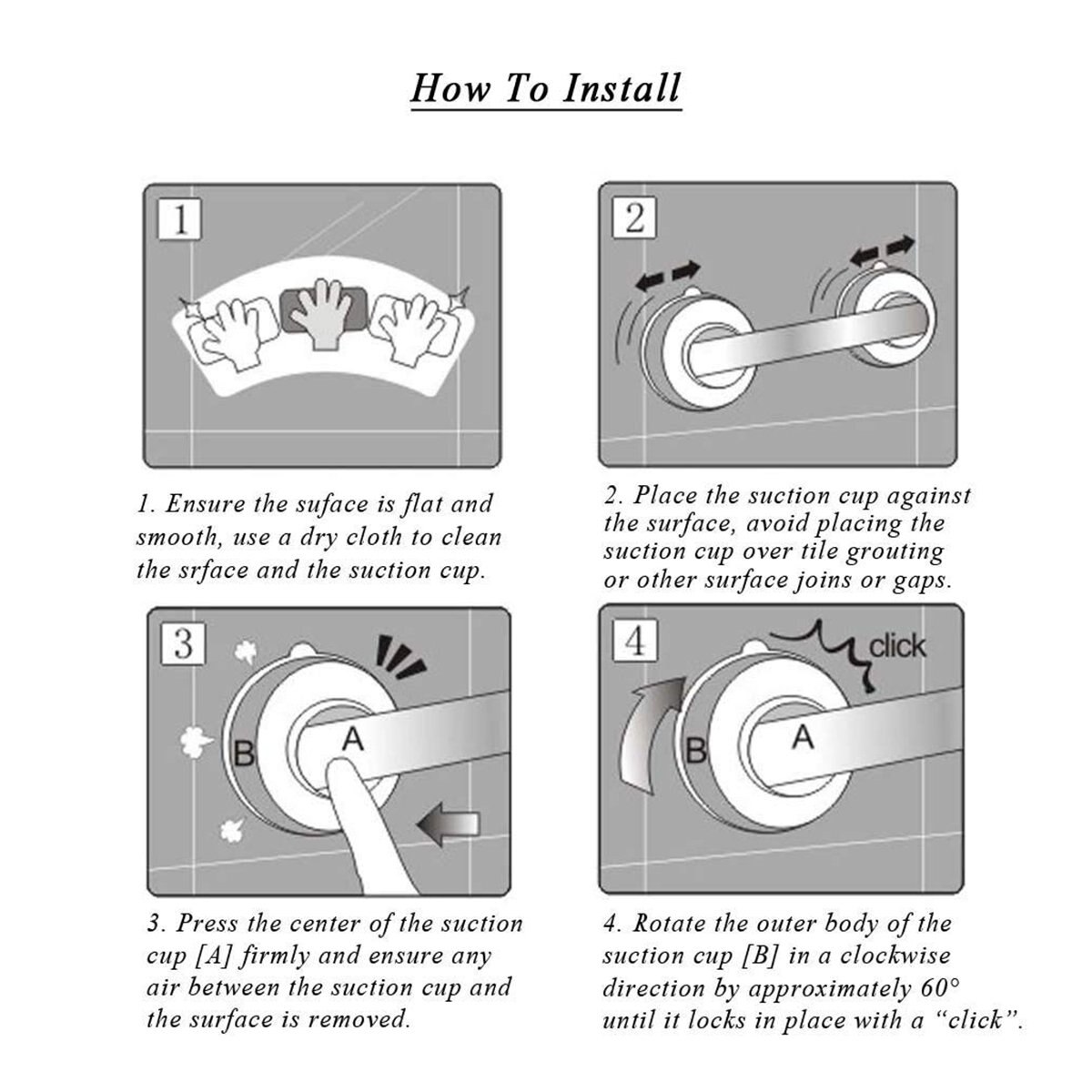 How To Install

1

1. Ensure the suface is flat and smooth, use a dry cloth to clean the srface and the suction cup.

2

2. Place the suction cup against the surface, avoid placing the suction cup over tile grouting or other surface joins or gaps.

3

B

A

3. Press the center of the suction cup [A] firmly and ensure any air between the suction cup and the surface is removed.

4

click

B

A

4. Rotate the outer body of the suction cup [B] in a clockwise direction by approximately 60° until it locks in place with a "click".