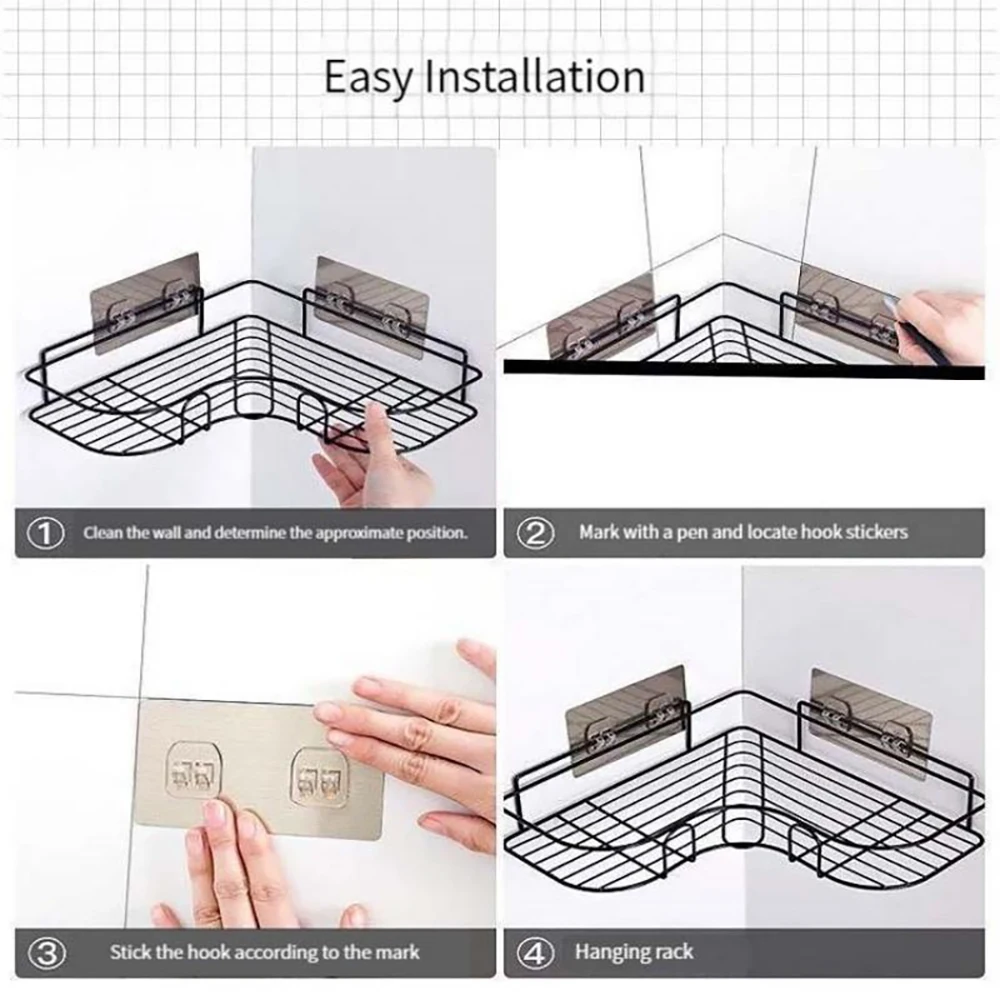 Easy Installation

① Clean the wall and determine the approximate position.

② Mark with a pen and locate hook stickers

③ Stick the hook according to the mark

④ Hanging rack