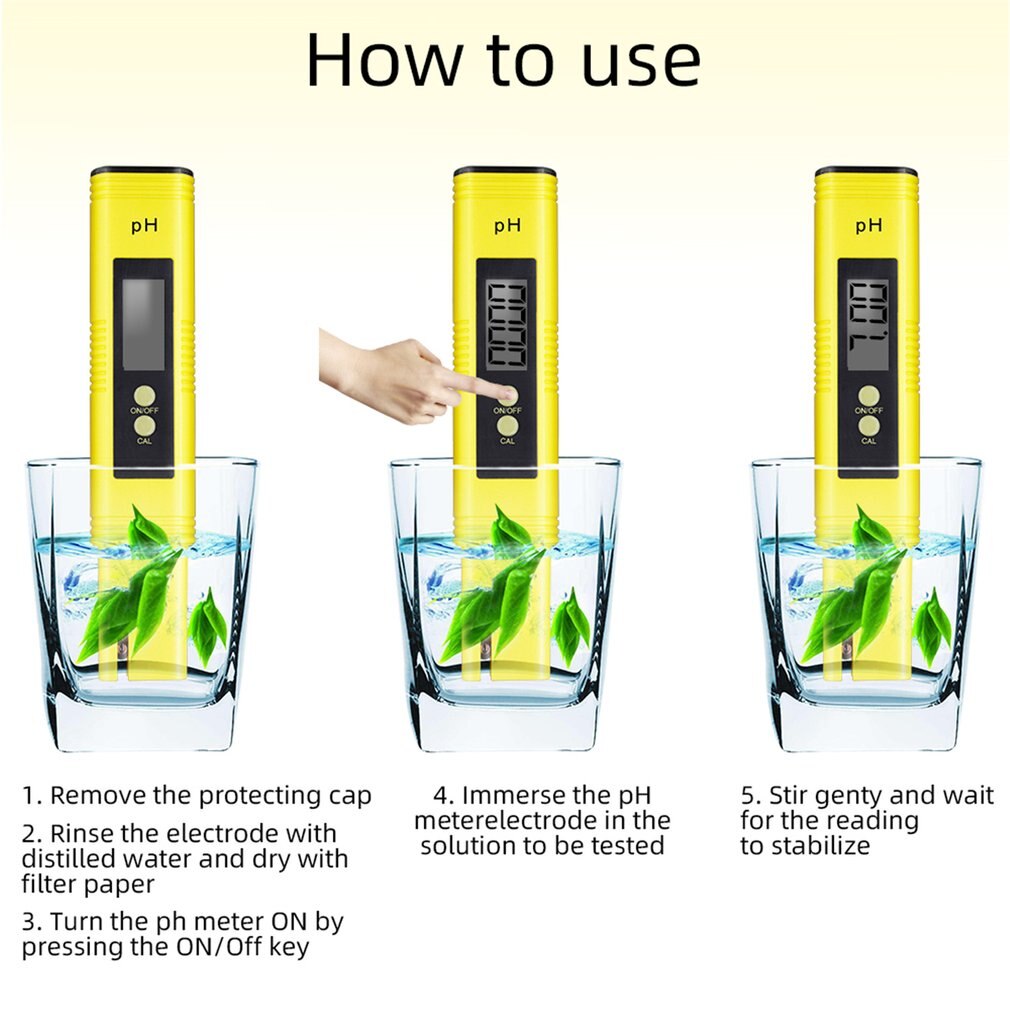 How to use

pH

ON/OFF

CAL

pH

0.00

ON/OFF

CAL

pH

7.00

ON/OFF

CAL

1. Remove the protecting cap

2. Rinse the electrode with distilled water and dry with filter paper

3. Turn the ph meter ON by pressing the ON/Off key

4. Immerse the pH meterelectrode in the solution to be tested

5. Stir genty and wait for the reading to stabilize