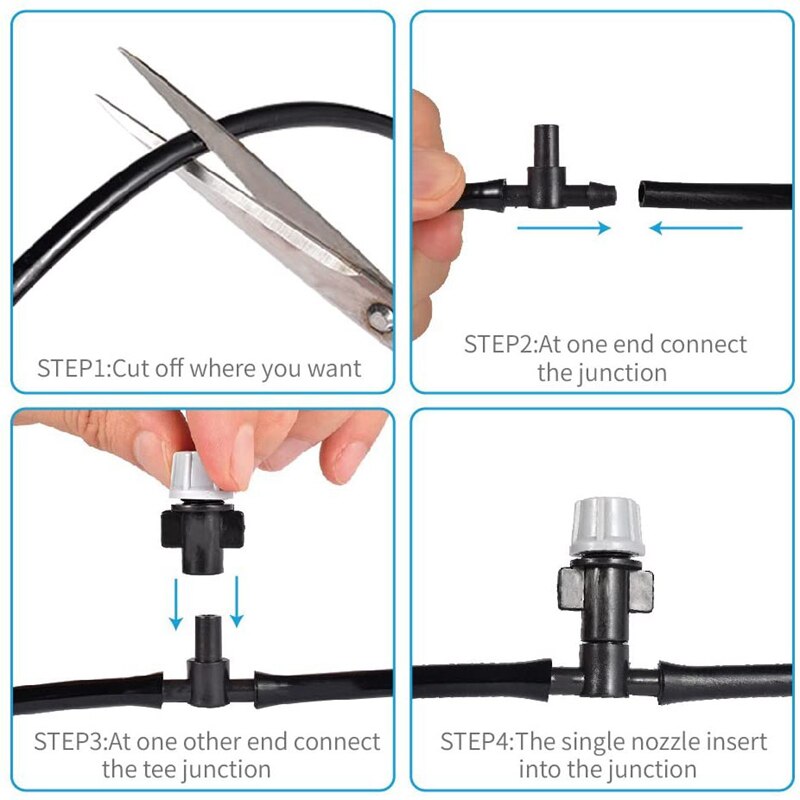 STEP1:Cut off where you want

STEP2:At one end connect the junction

STEP3:At one other end connect the tee junction

STEP4:The single nozzle insert into the junction