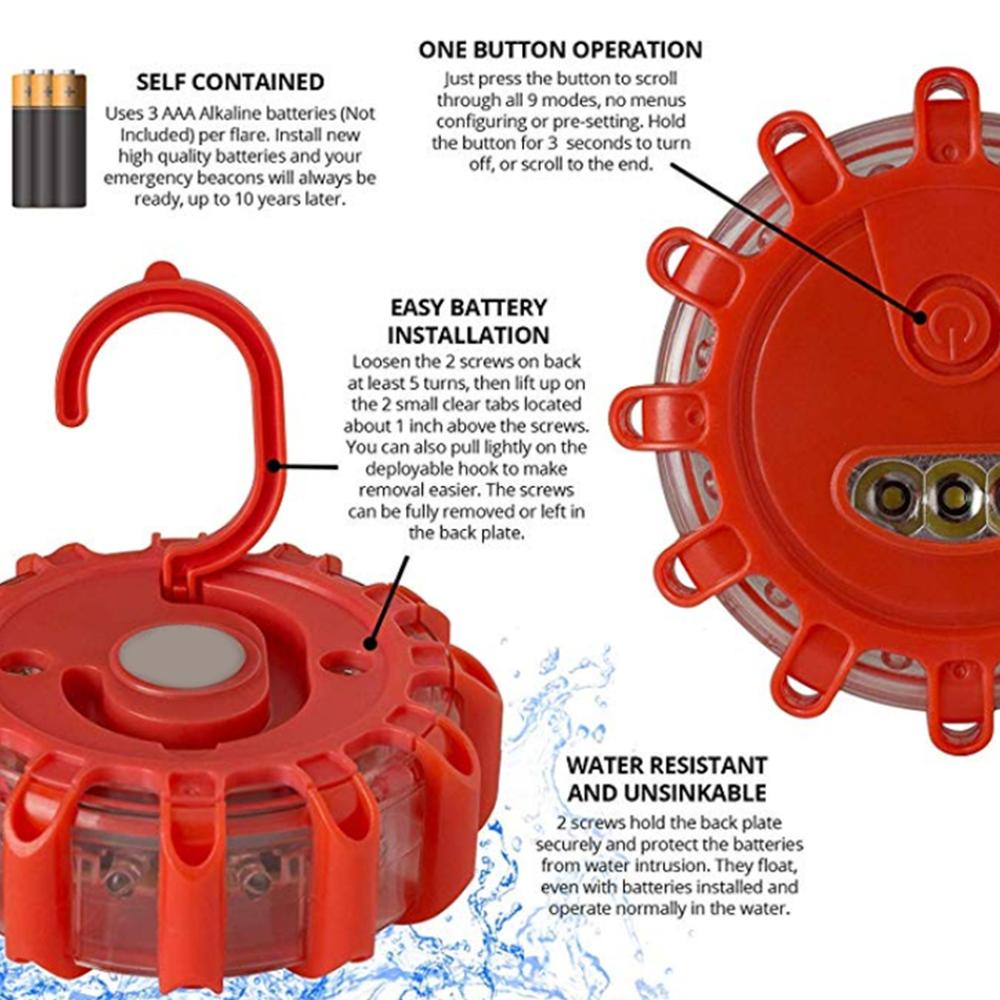 SELF CONTAINED

Uses 3 AAA Alkaline batteries (Not Included) per flare. Install new high quality batteries and your emergency beacons will always be ready, up to 10 years later.

ONE BUTTON OPERATION

Just press the button to scroll through all 9 modes, no menus configuring or pre-setting. Hold the button for 3 seconds to turn off, or scroll to the end.

EASY BATTERY INSTALLATION

Loosen the 2 screws on back at least 5 turns, then lift up on the 2 small clear tabs located about 1 inch above the screws. You can also pull lightly on the deployable hook to make removal easier. The screws can be fully removed or left in the back plate.

WATER RESISTANT AND UNSINKABLE

2 screws hold the back plate securely and protect the batteries from water intrusion. They float, even with batteries installed and operate normally in the water.