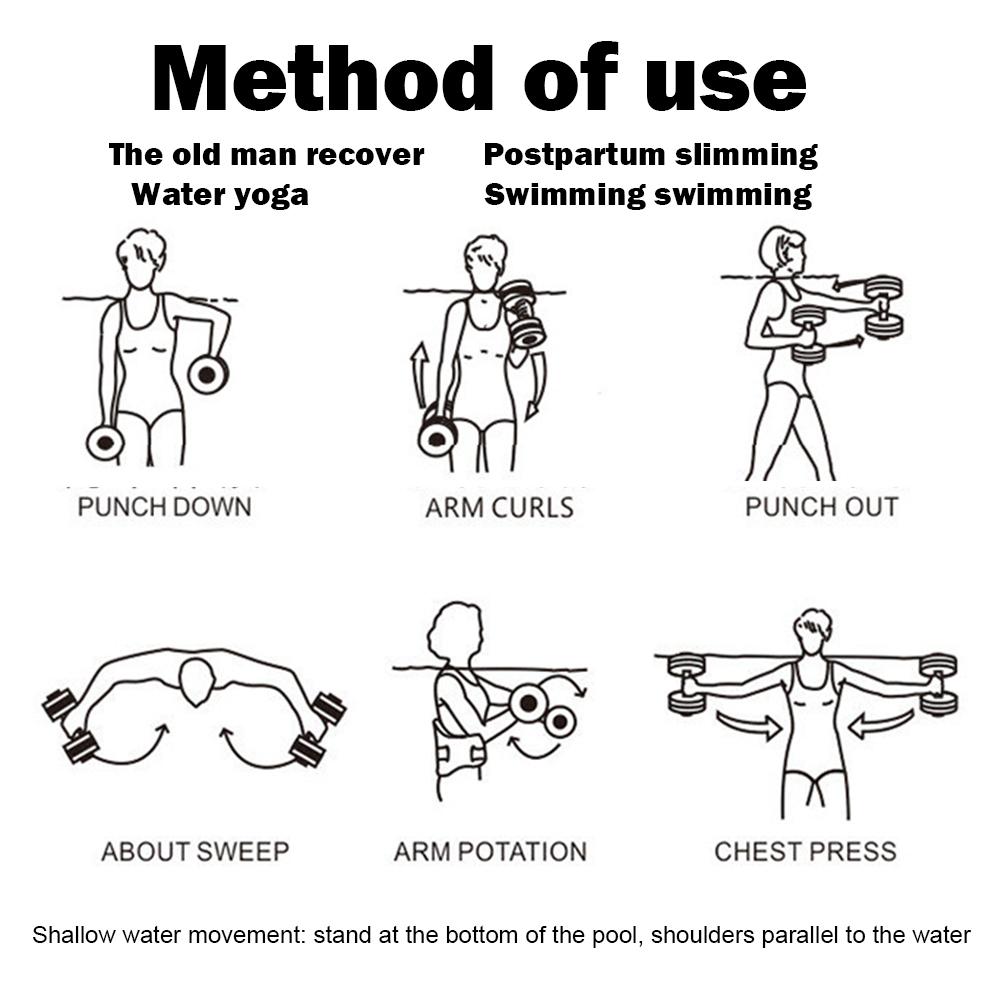 Method of use

The old man recover
Water yoga

Postpartum slimming
Swimming swimming

PUNCH DOWN

ARM CURLS

PUNCH OUT

ABOUT SWEEP

ARM POTATION

CHEST PRESS

Shallow water movement: stand at the bottom of the pool, shoulders parallel to the water