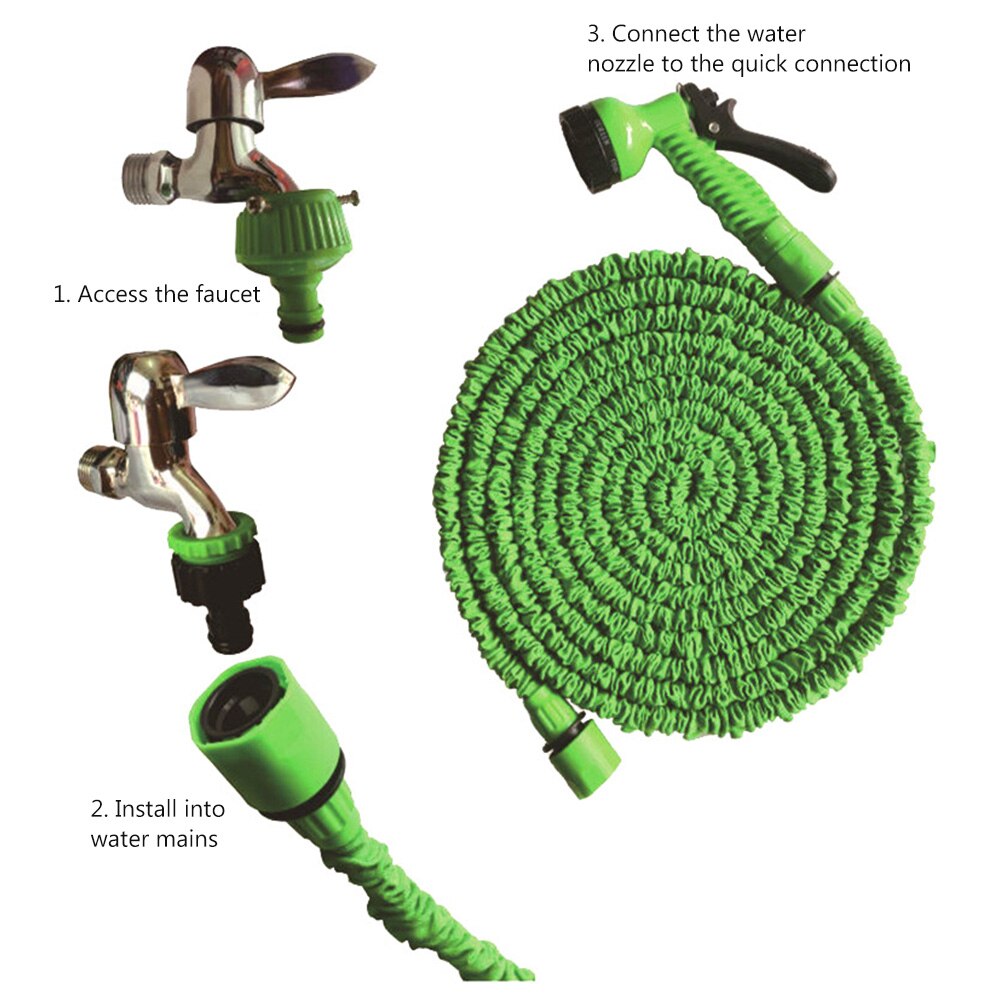 1. Access the faucet

2. Install into water mains

3. Connect the water nozzle to the quick connection