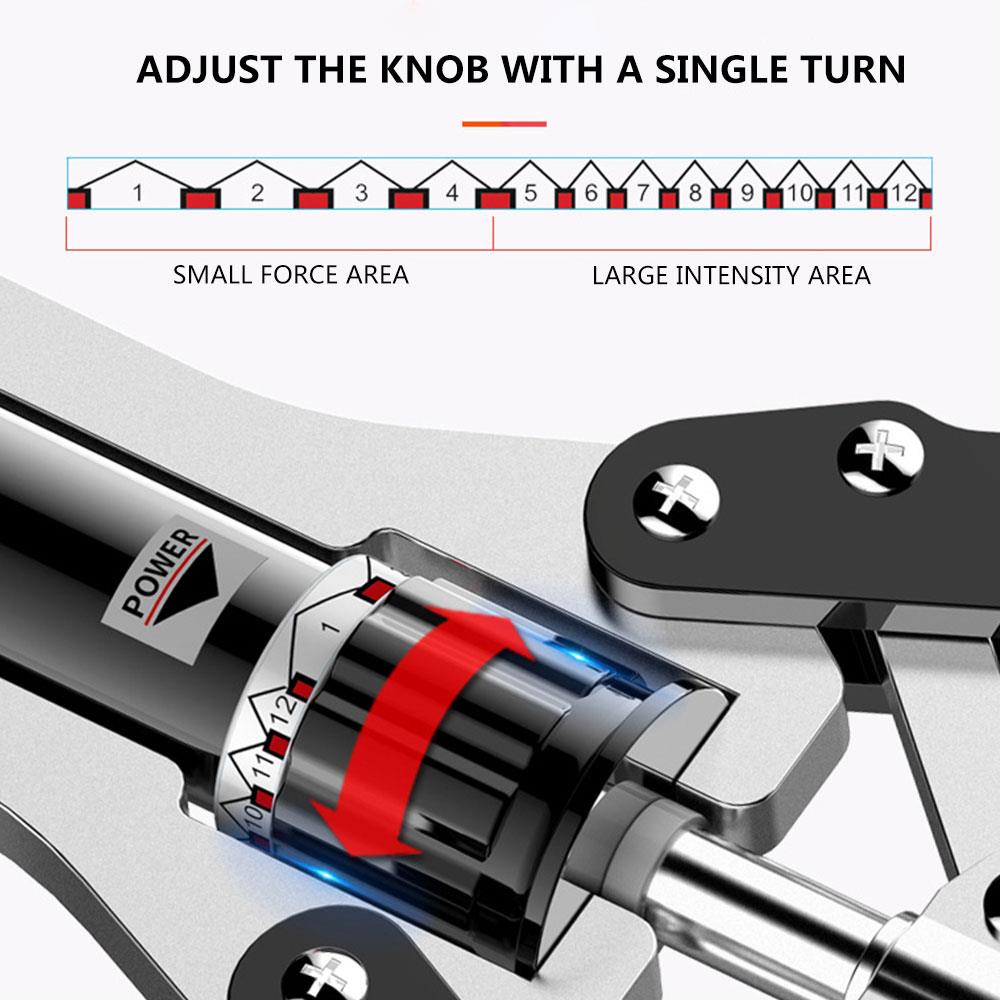 ADJUST THE KNOB WITH A SINGLE TURN

1 2 3 4 5 6 7 8 9 10 11 12

SMALL FORCE AREA

LARGE INTENSITY AREA

POWER

1

12

11

10