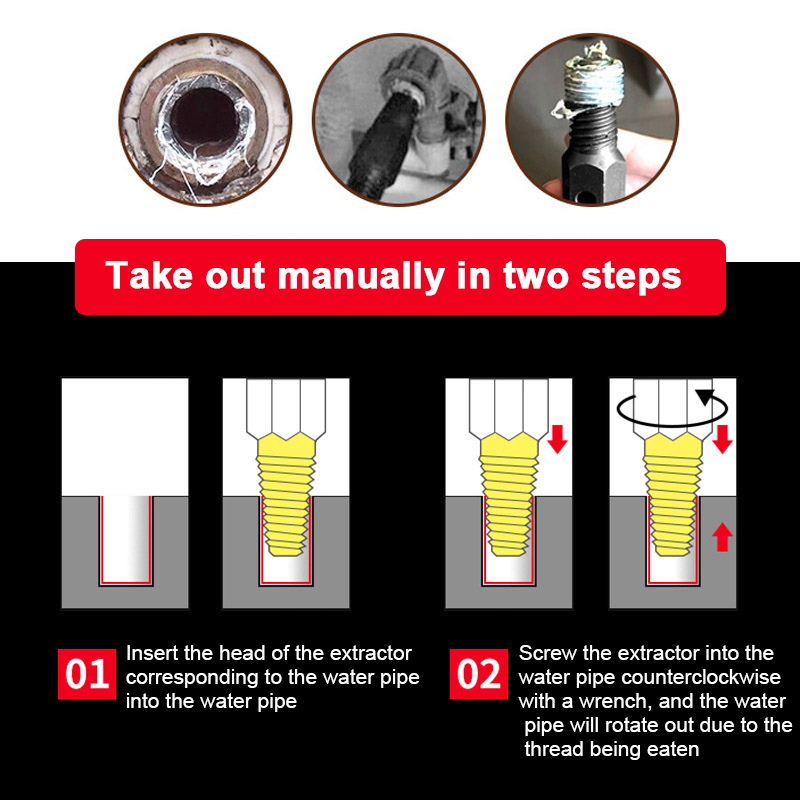 Take out manually in two steps

01 Insert the head of the extractor corresponding to the water pipe into the water pipe

02 Screw the extractor into the water pipe counterclockwise with a wrench, and the water pipe will rotate out due to the thread being eaten